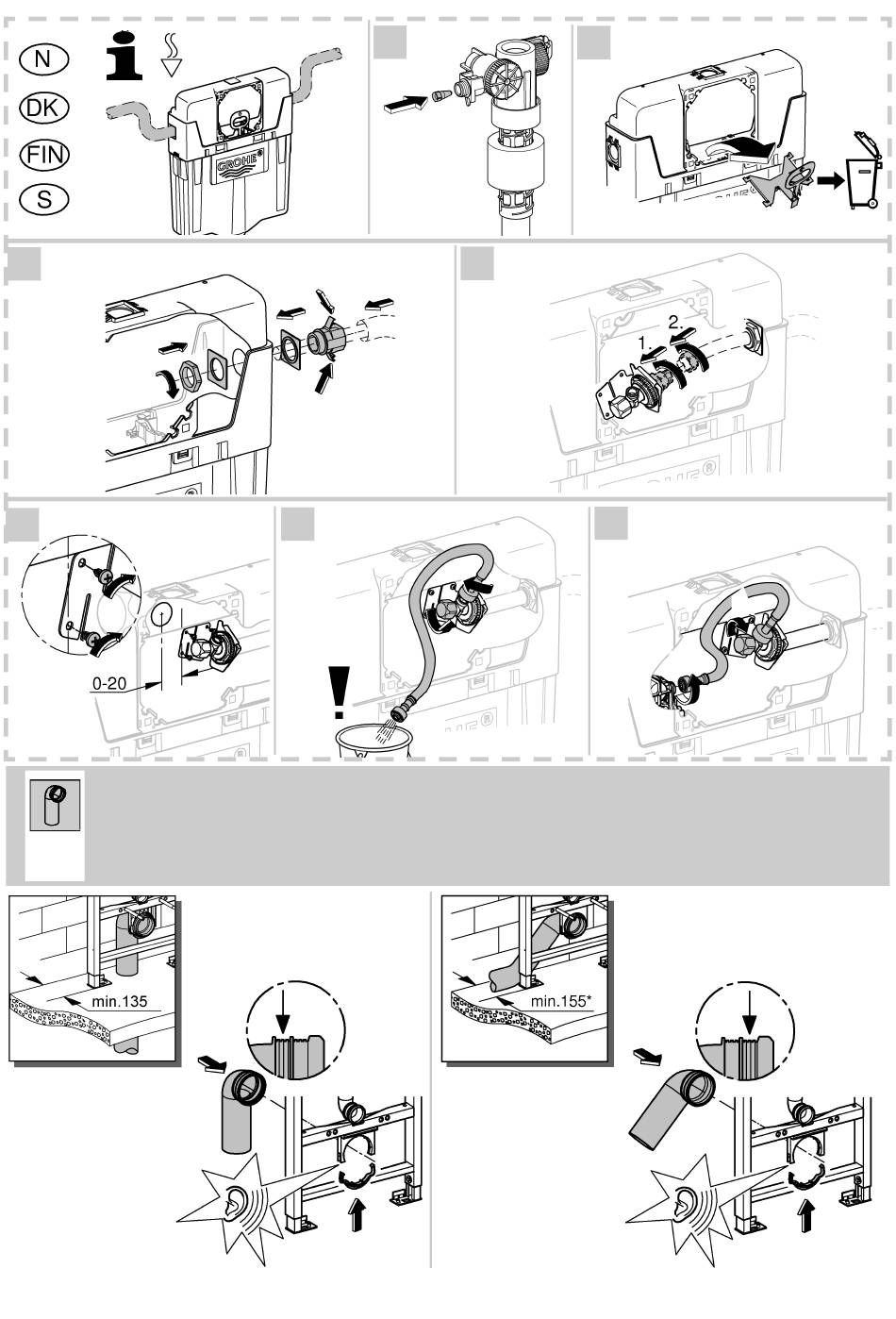 N
DK
FIN
S

GROHE

1.
2.

0-20

min.135

min.155*