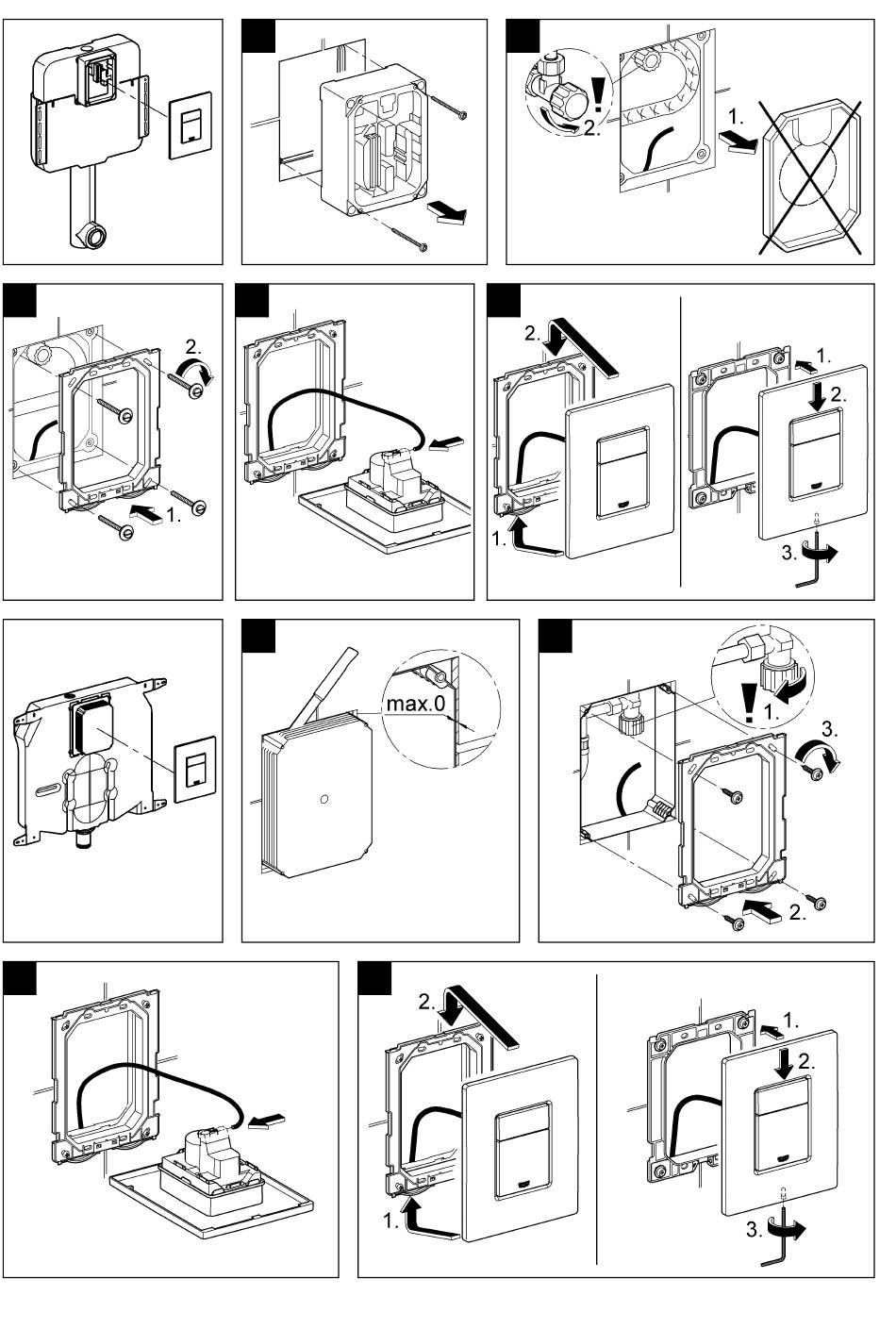 2.
1.
2.
1.
2.
1.
1.
2.
3.
max.0
1.
3.
2.
2.
1.
1.
2.
3.