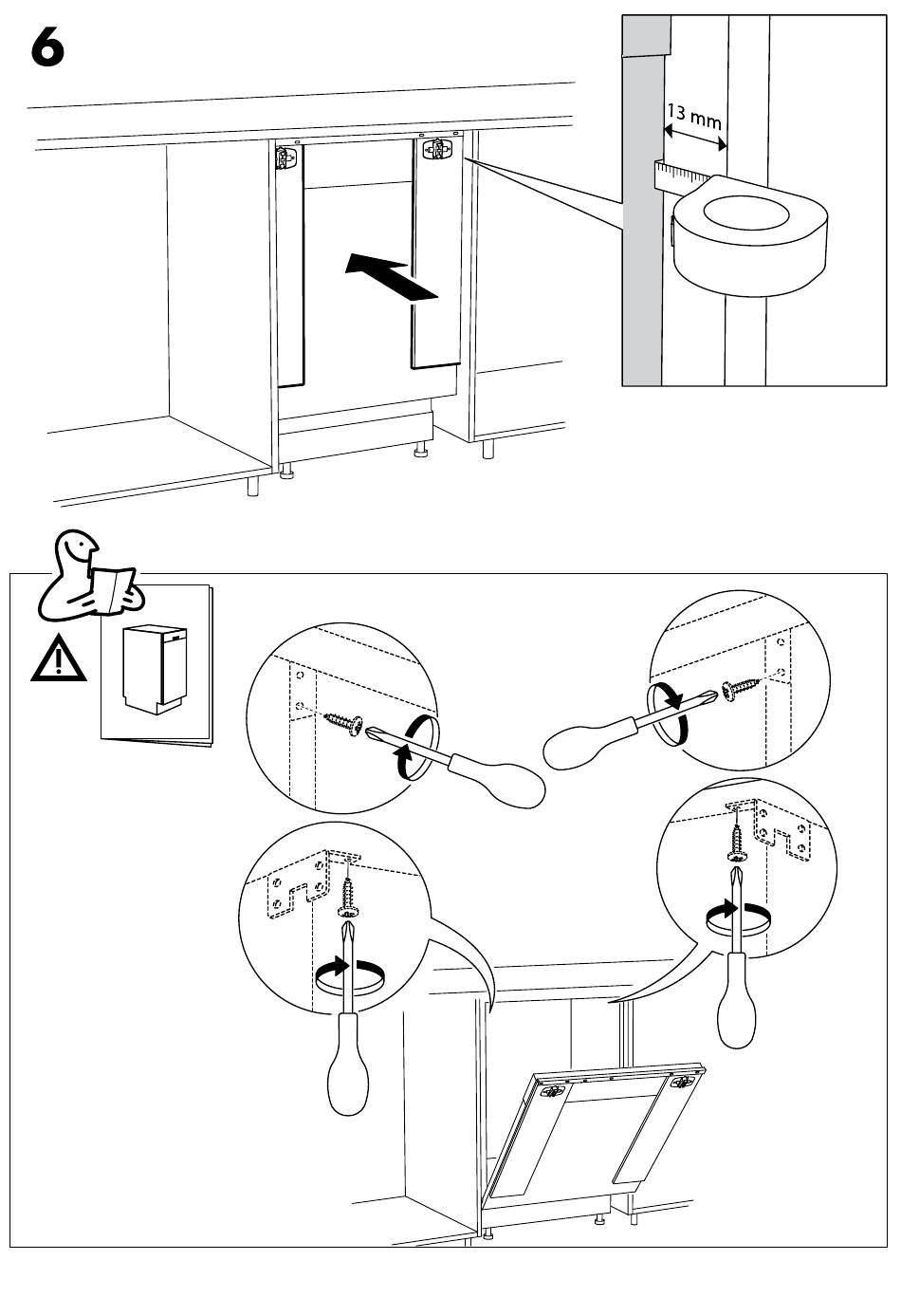 6

13 mm