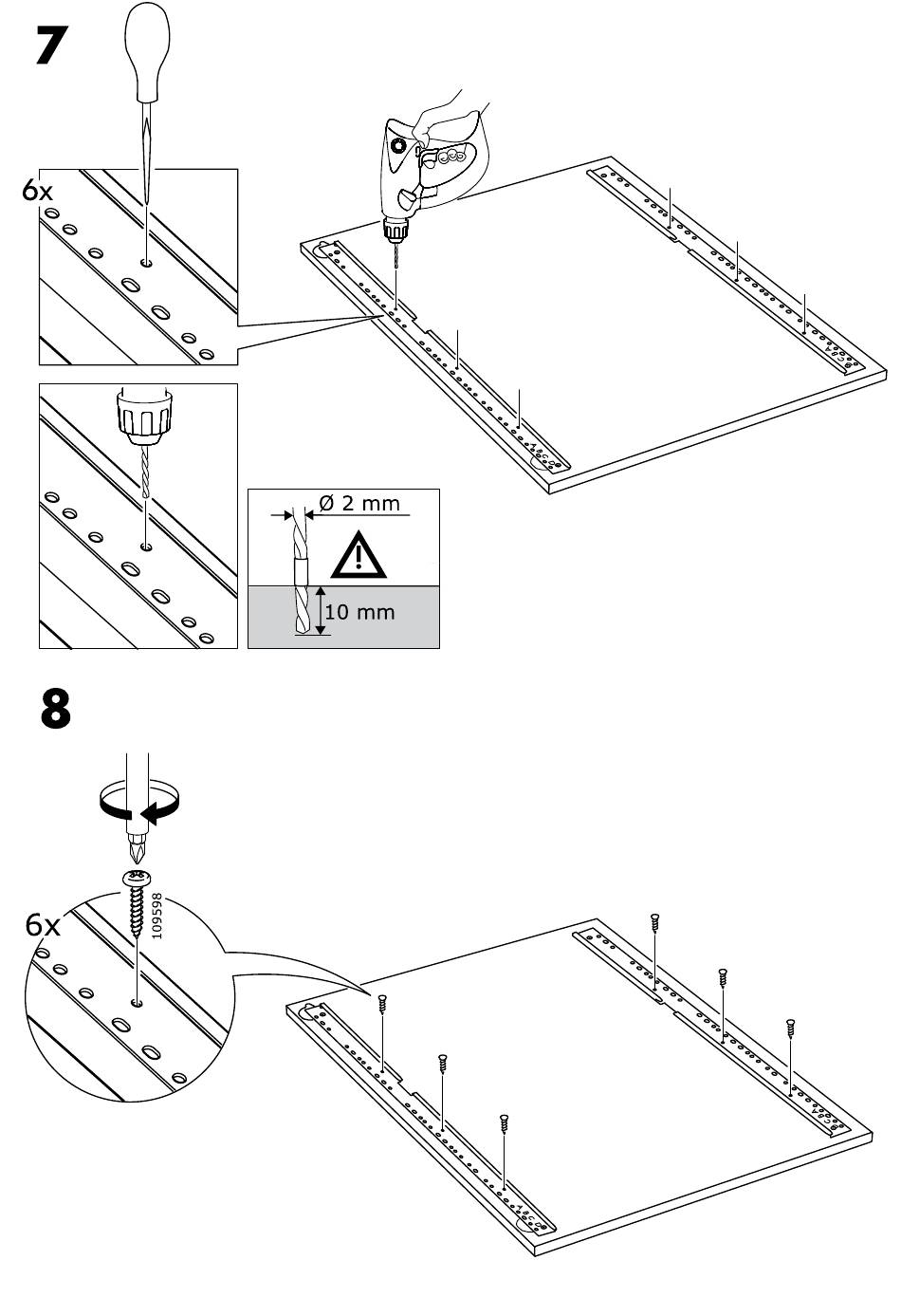 7

6x

Ø 2 mm

10 mm

8

6x

109598