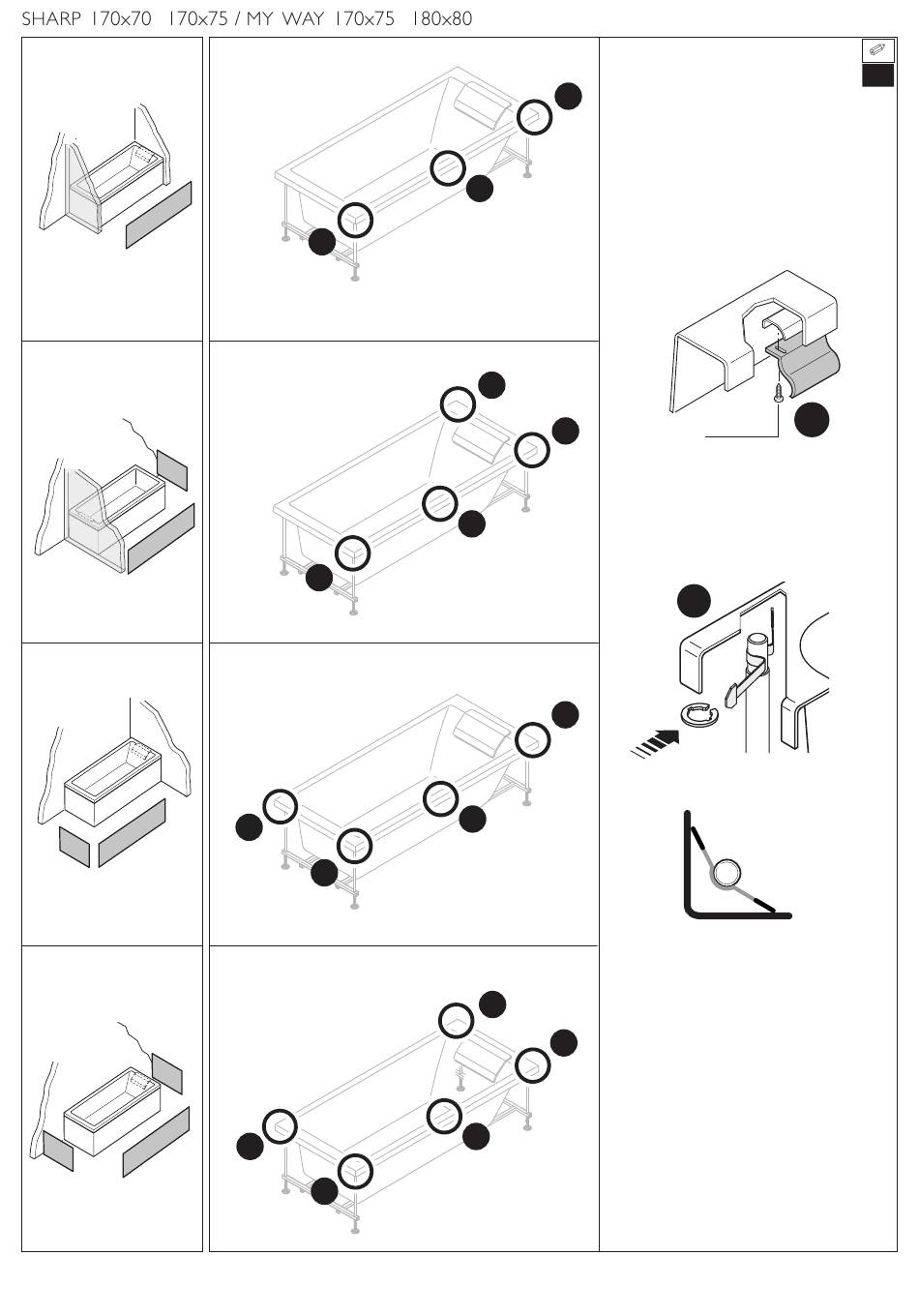 SHARP 170x70 170x75 / MY WAY 170x75 180x80