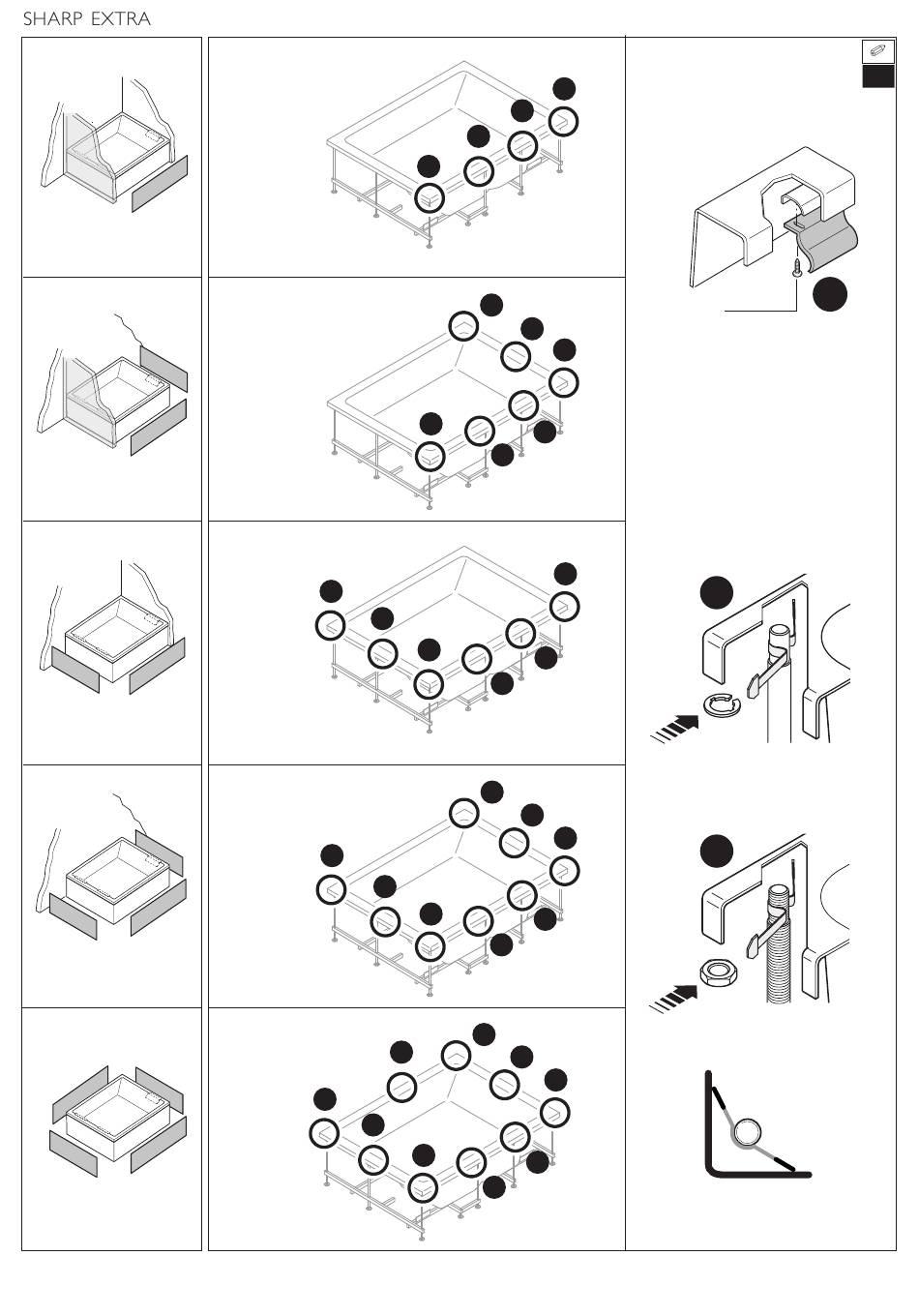 SHARP EXTRA