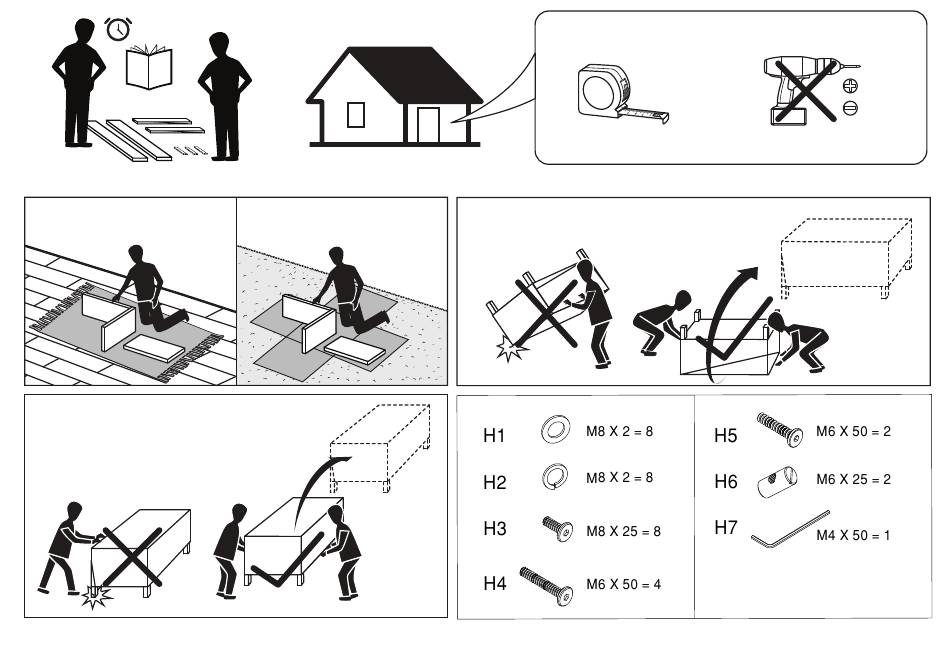 H1 M8 X 2 = 8
H2 M8 X 2 = 8
H3 M8 X 25 = 8
H4 M6 X 50 = 4
H5 M6 X 50 = 2
H6 M6 X 25 = 2
H7 M4 X 50 = 1