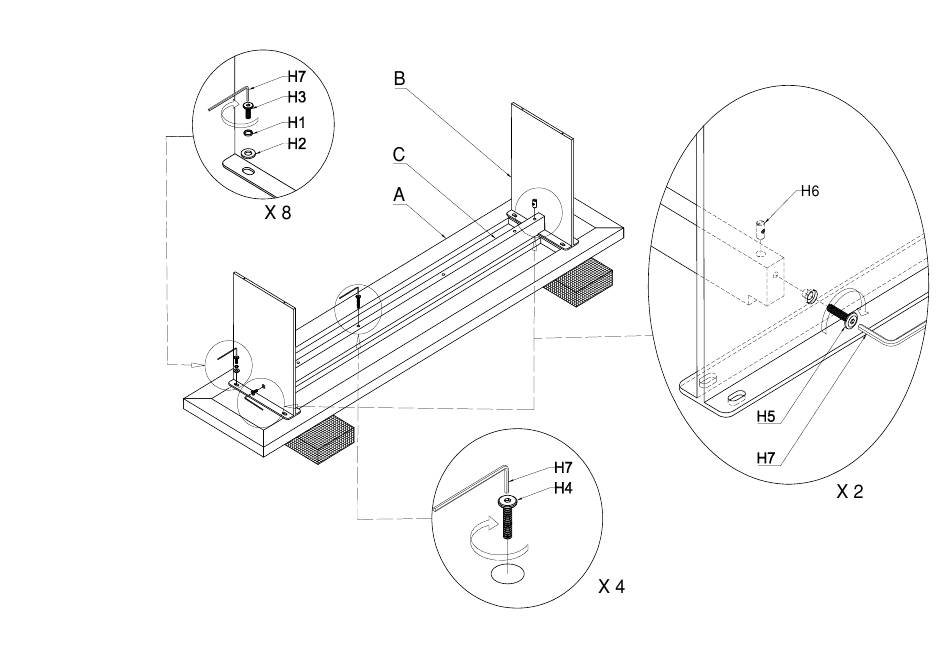 H7
H3
H1
H2
X 8
B
C
A
H6
H5
H7
X 2
H7
H4
X 4