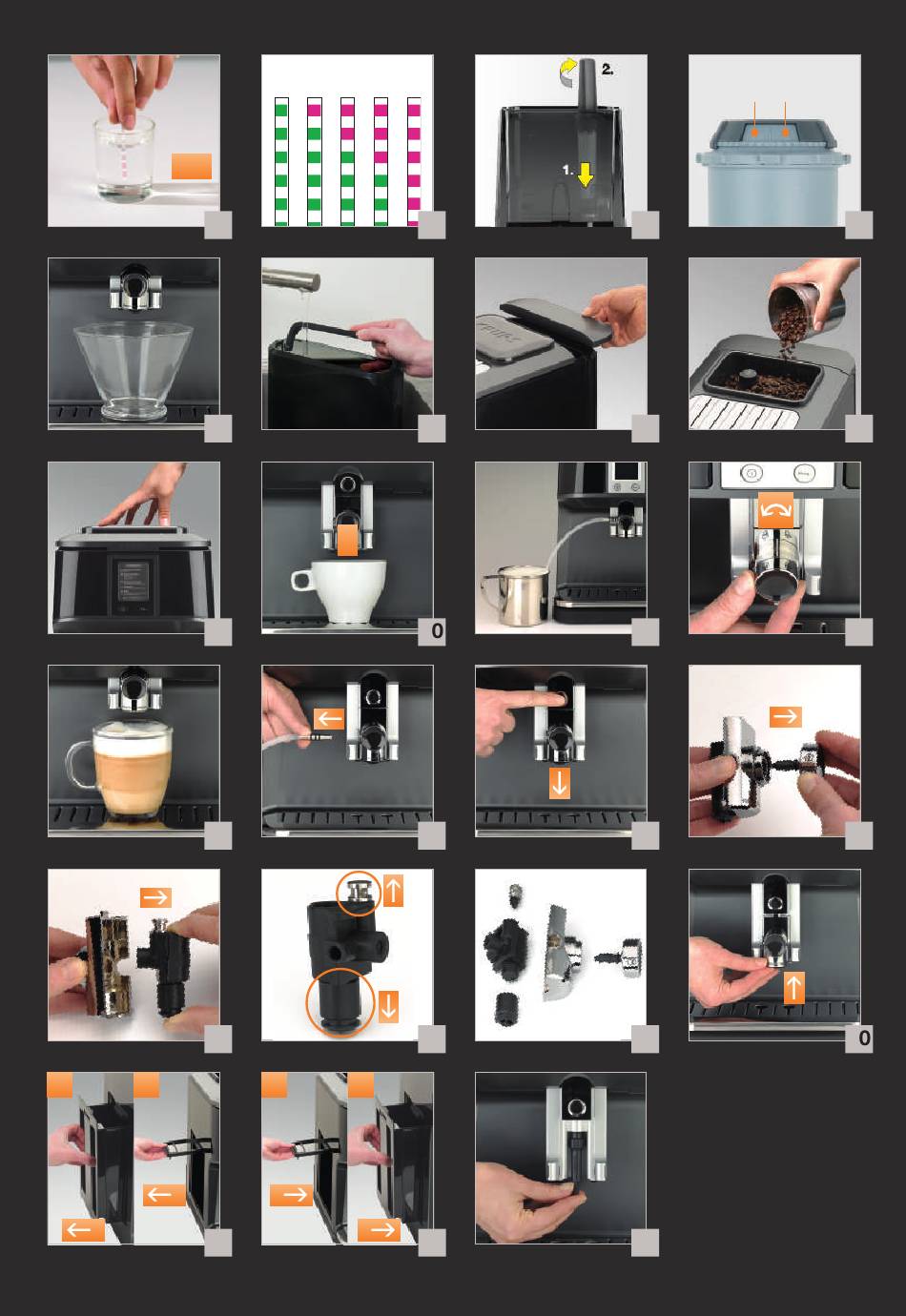 2.

1.

0

0