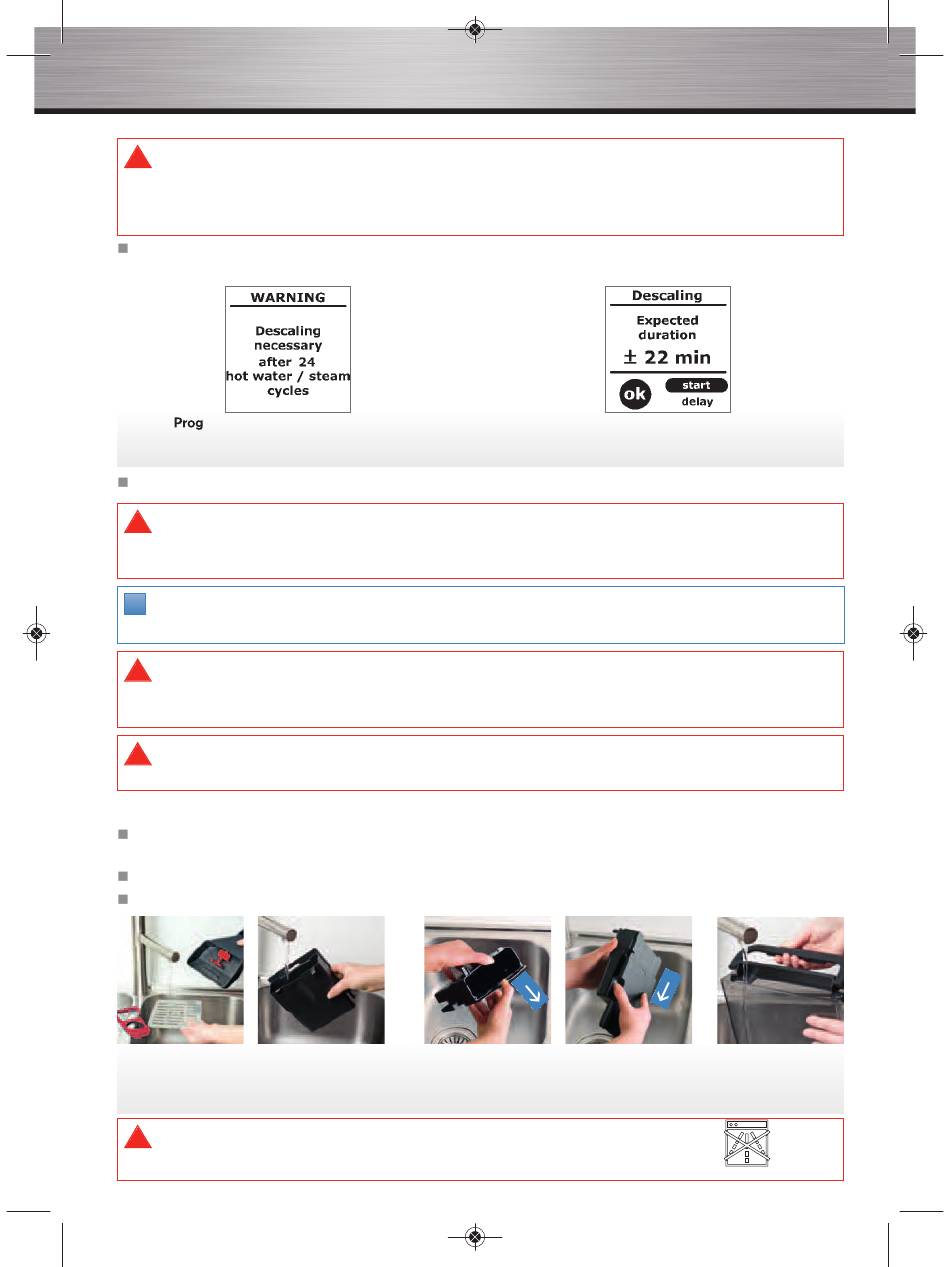 WARNING

Descaling necessary after 24 hot water / steam cycles

Descaling

Expected duration

± 22 min

ok

start

delay

Prog