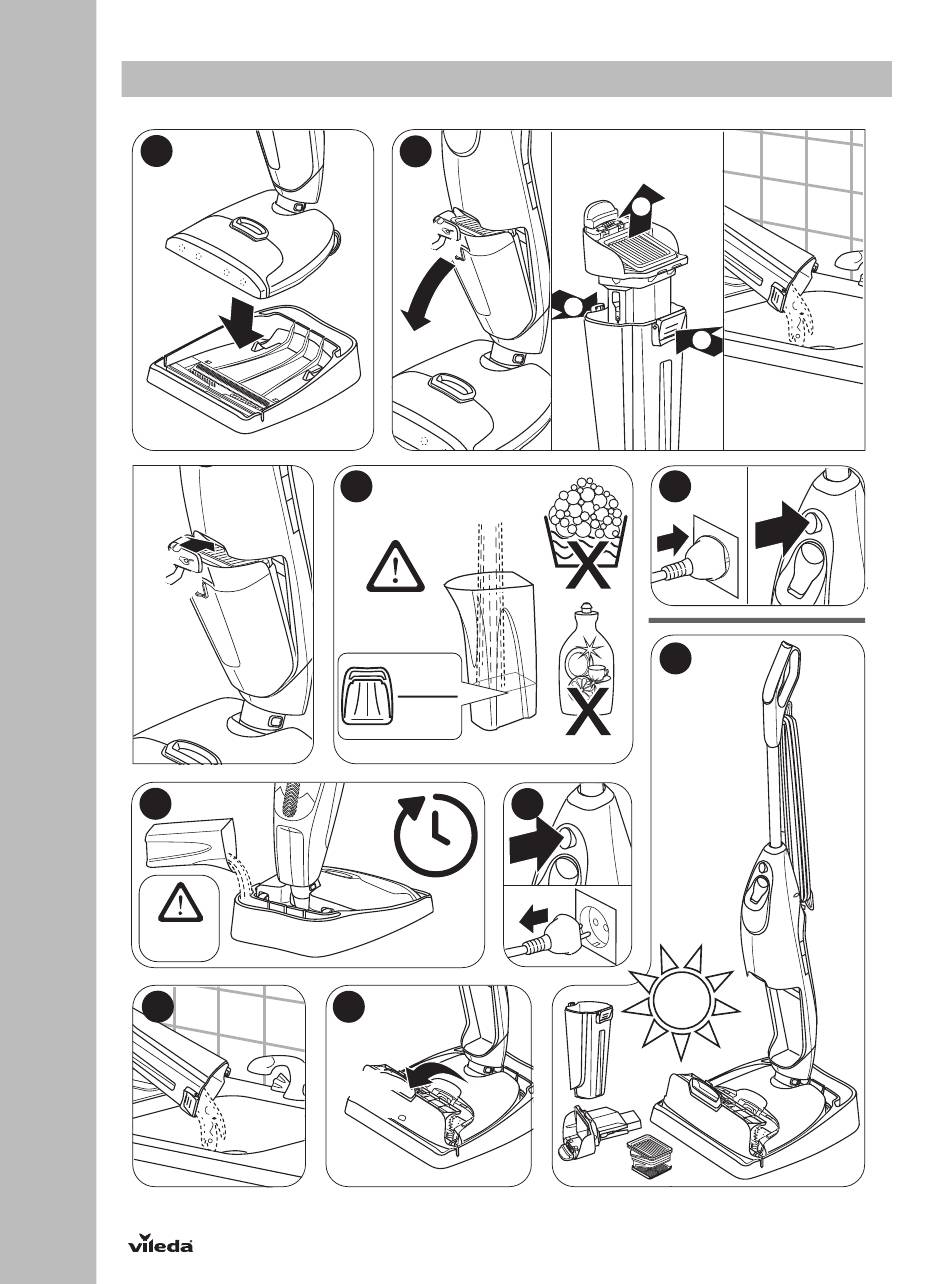 vileda