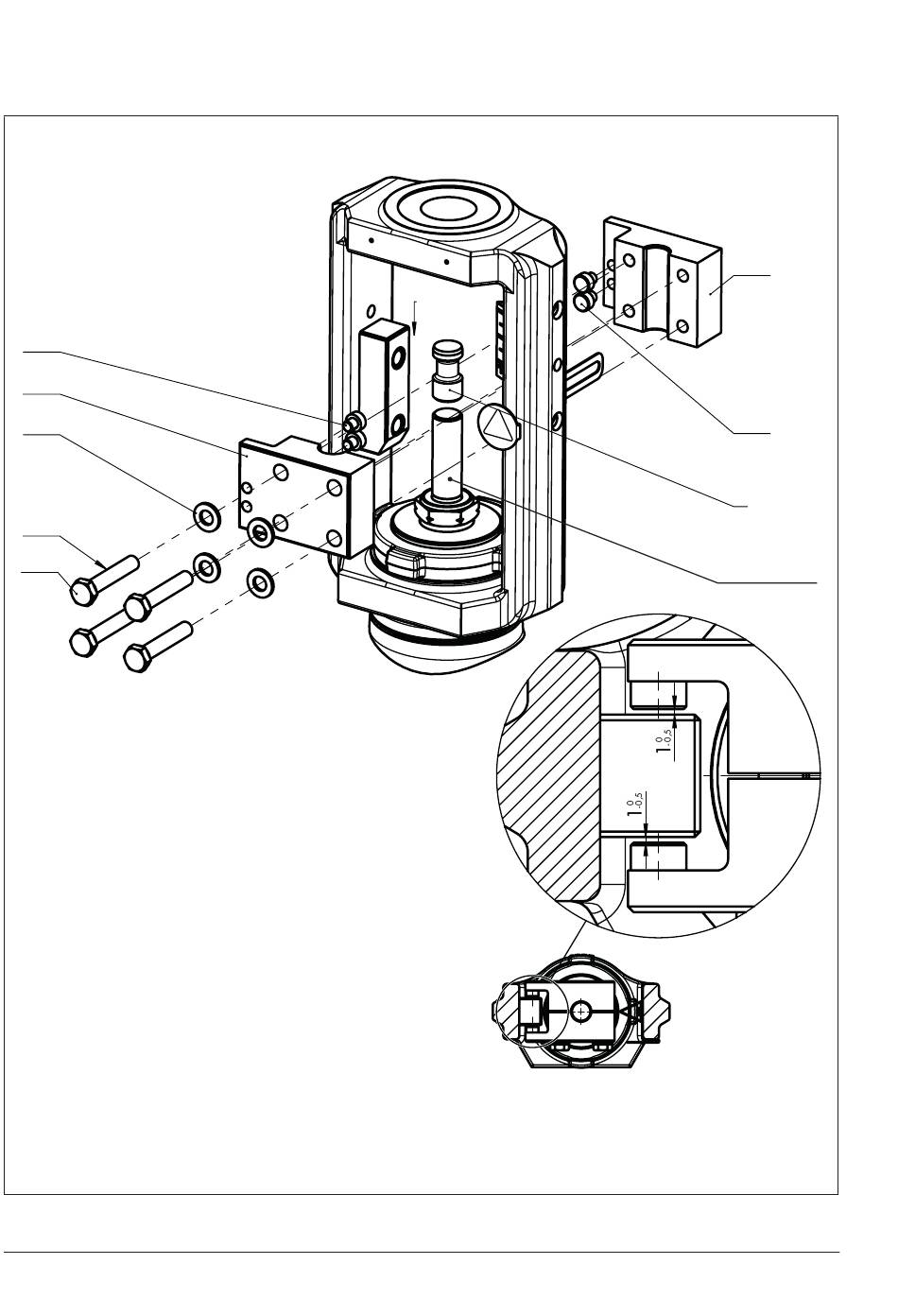 $1^{0}_{-0,5}$

$1^{0}_{-0,5}$