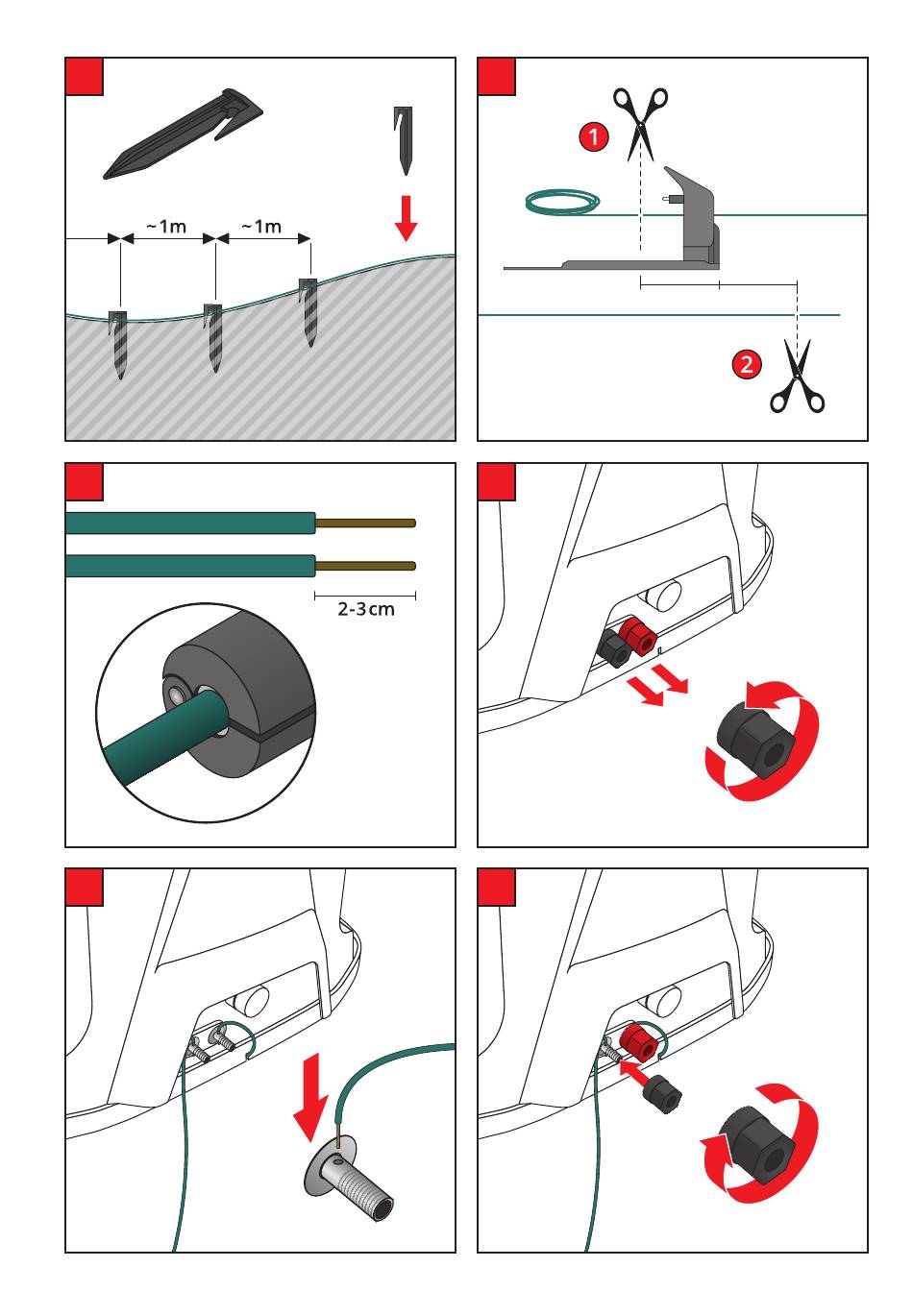 ~1m ~1m

1

2

2-3cm