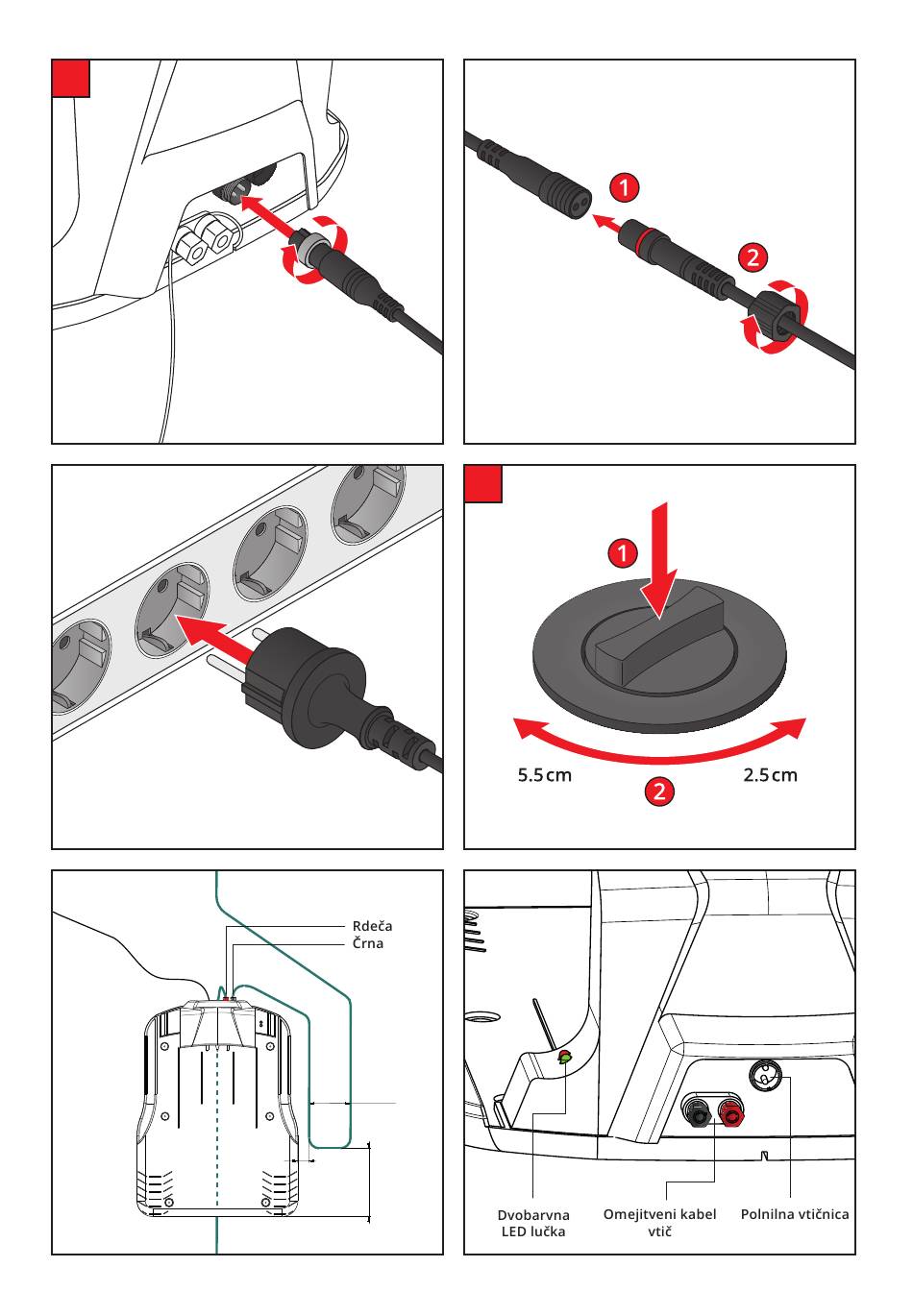 1

2

1

5.5 cm

2.5 cm

2

Rdeča
Črna

Dvobarvna LED lučka

Omejitveni kabel vtič

Polnilna vtičnica