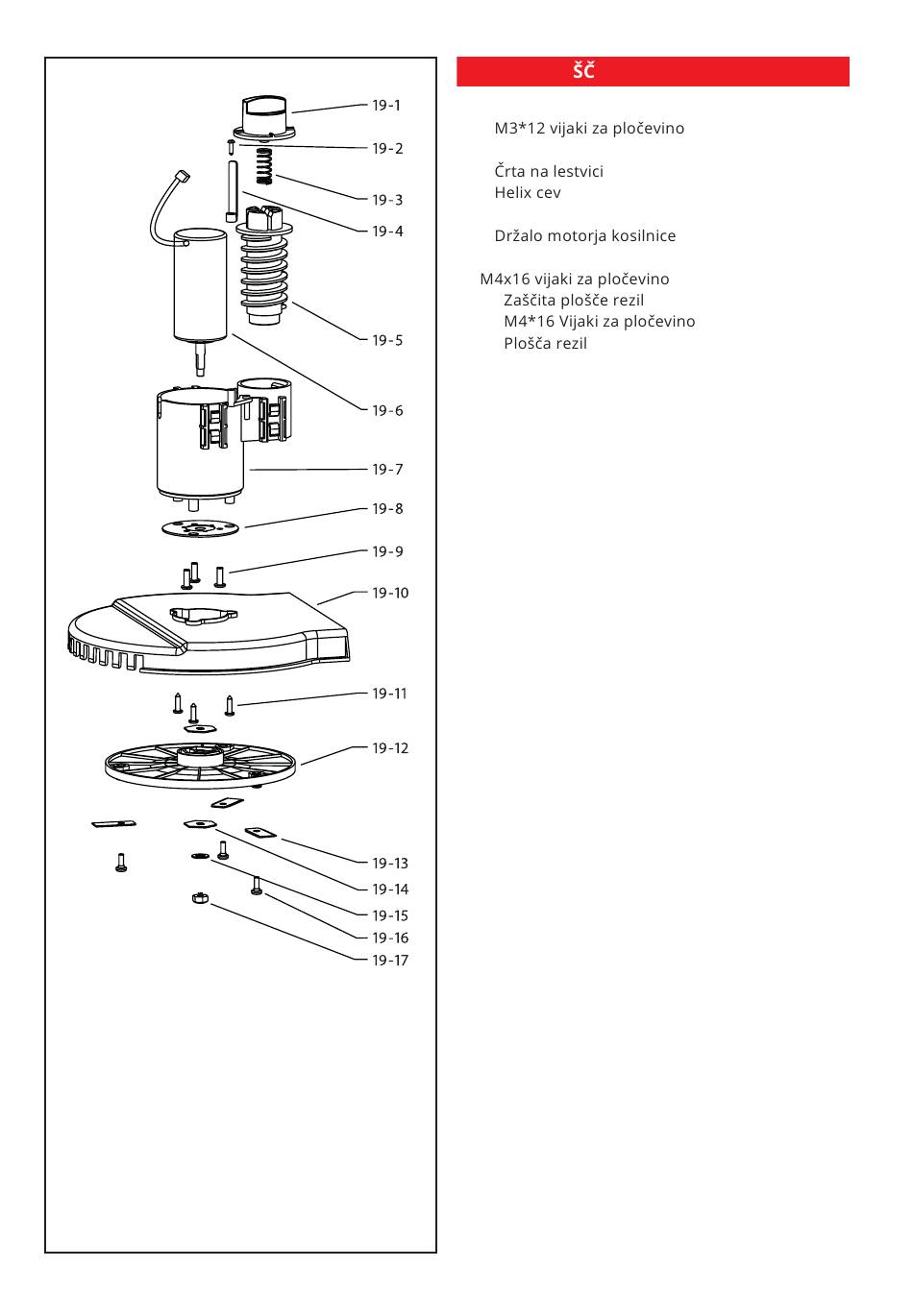 19-1
19-2
19-3
19-4
19-5
19-6
19-7
19-8
19-9
19-10
19-11
19-12
19-13
19-14
19-15
19-16
19-17

ŠČ

M3*12 vijaki za pločevino

Črta na lestvici
Helix cev

Držalo motorja kosilnice

M4x16 vijaki za pločevino
Zaščita plošče rezil
M4*16 Vijaki za pločevino
Plošča rezil