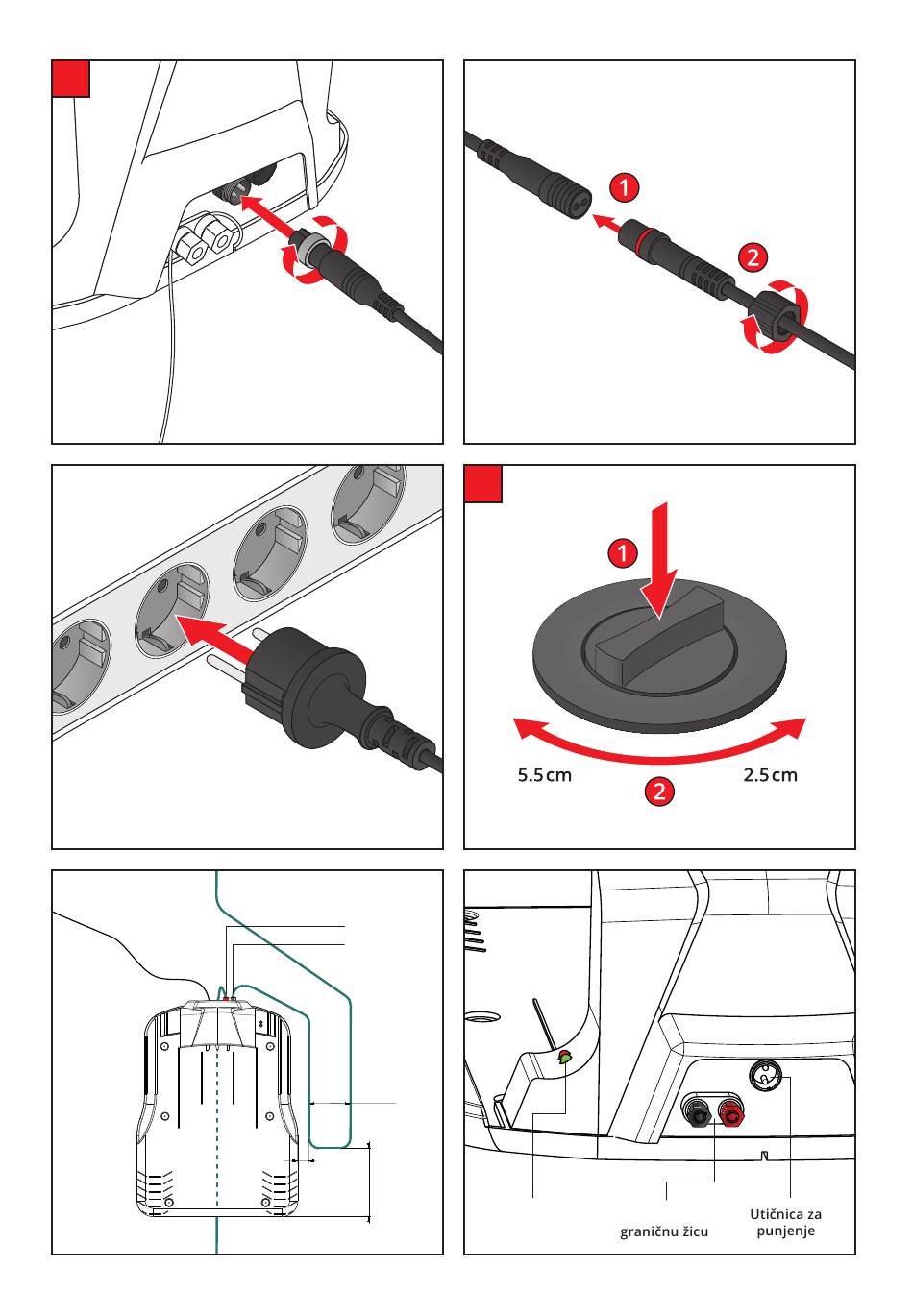 1

2

1

5.5 cm

2

2.5 cm

graničnu žicu

Utičnica za punjenje