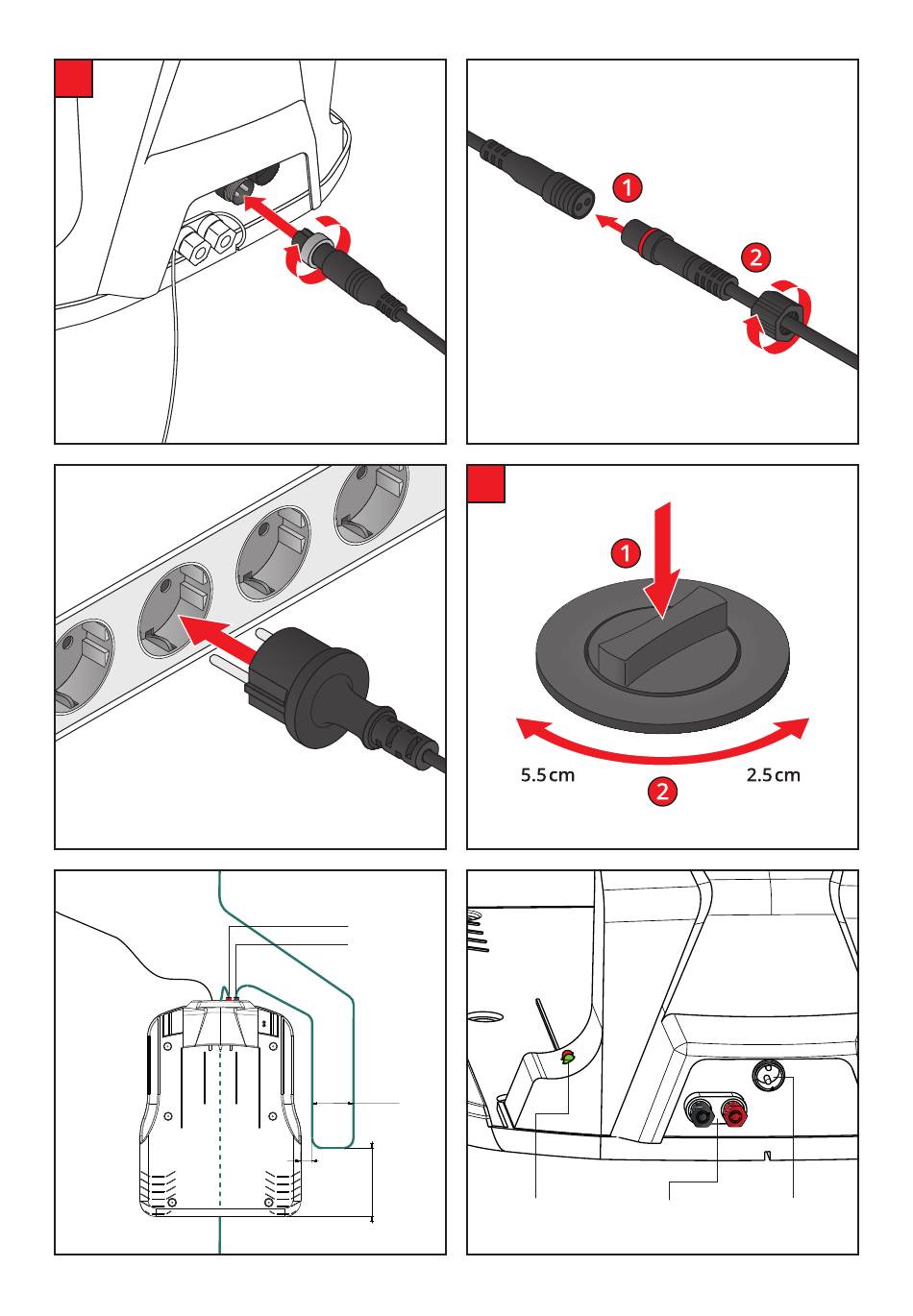 1

2

1

5.5 cm

2

2.5 cm