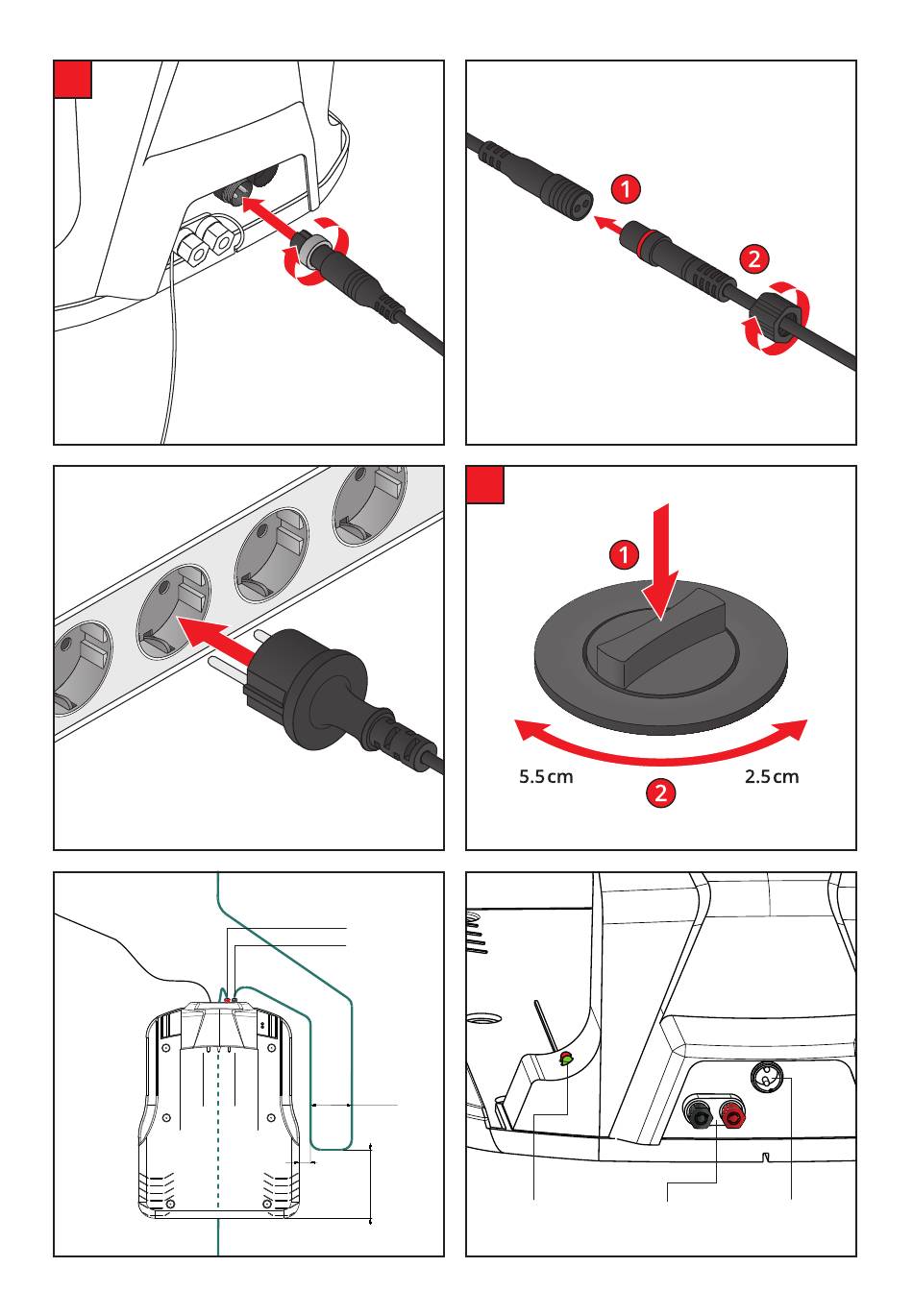 1

2

1

5.5 cm

2

2.5 cm