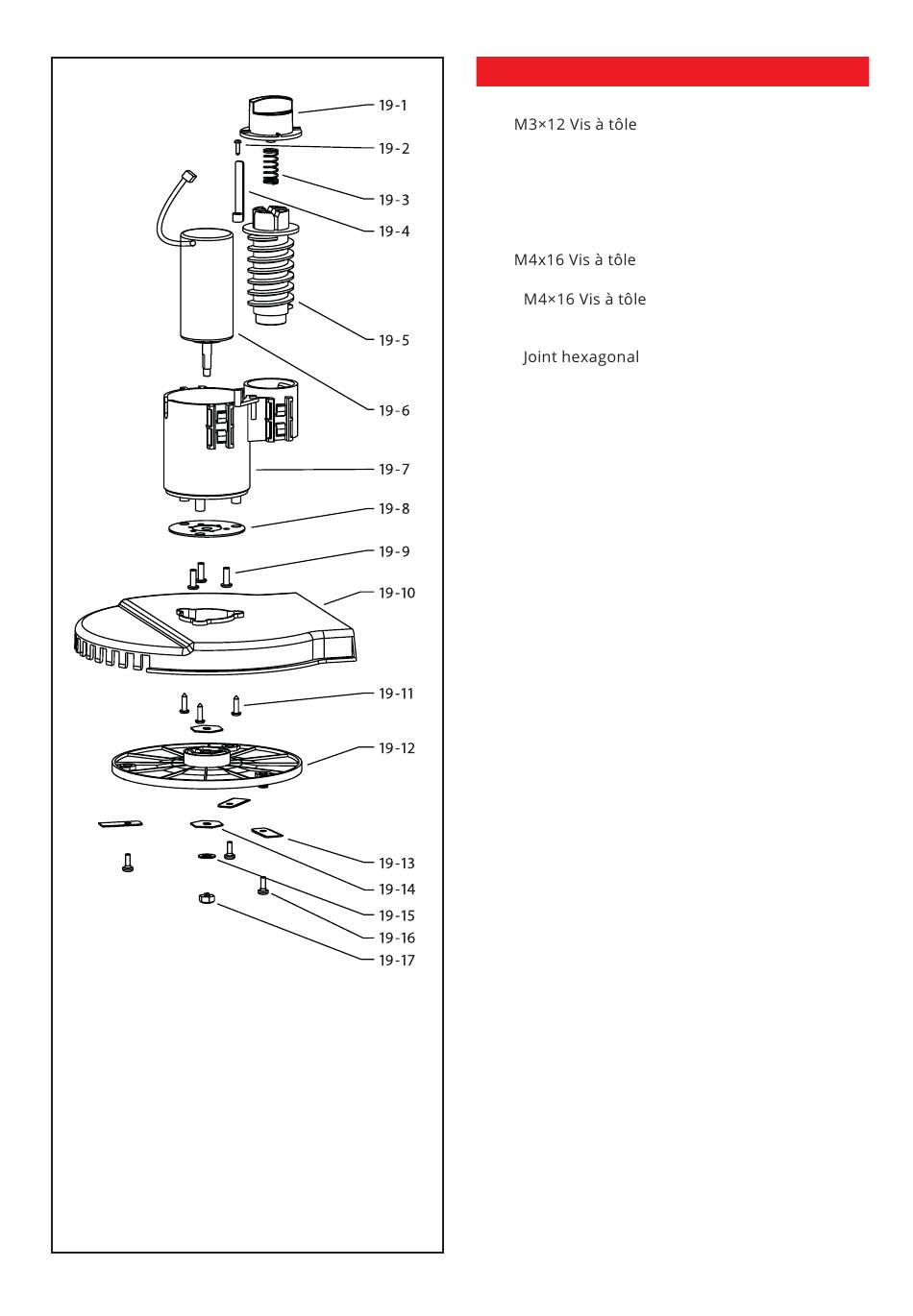 19-1
19-2
19-3
19-4
19-5
19-6
19-7
19-8
19-9
19-10
19-11
19-12
19-13
19-14
19-15
19-16
19-17

M3×12 Vis à tôle

M4x16 Vis à tôle

M4×16 Vis à tôle

Joint hexagonal