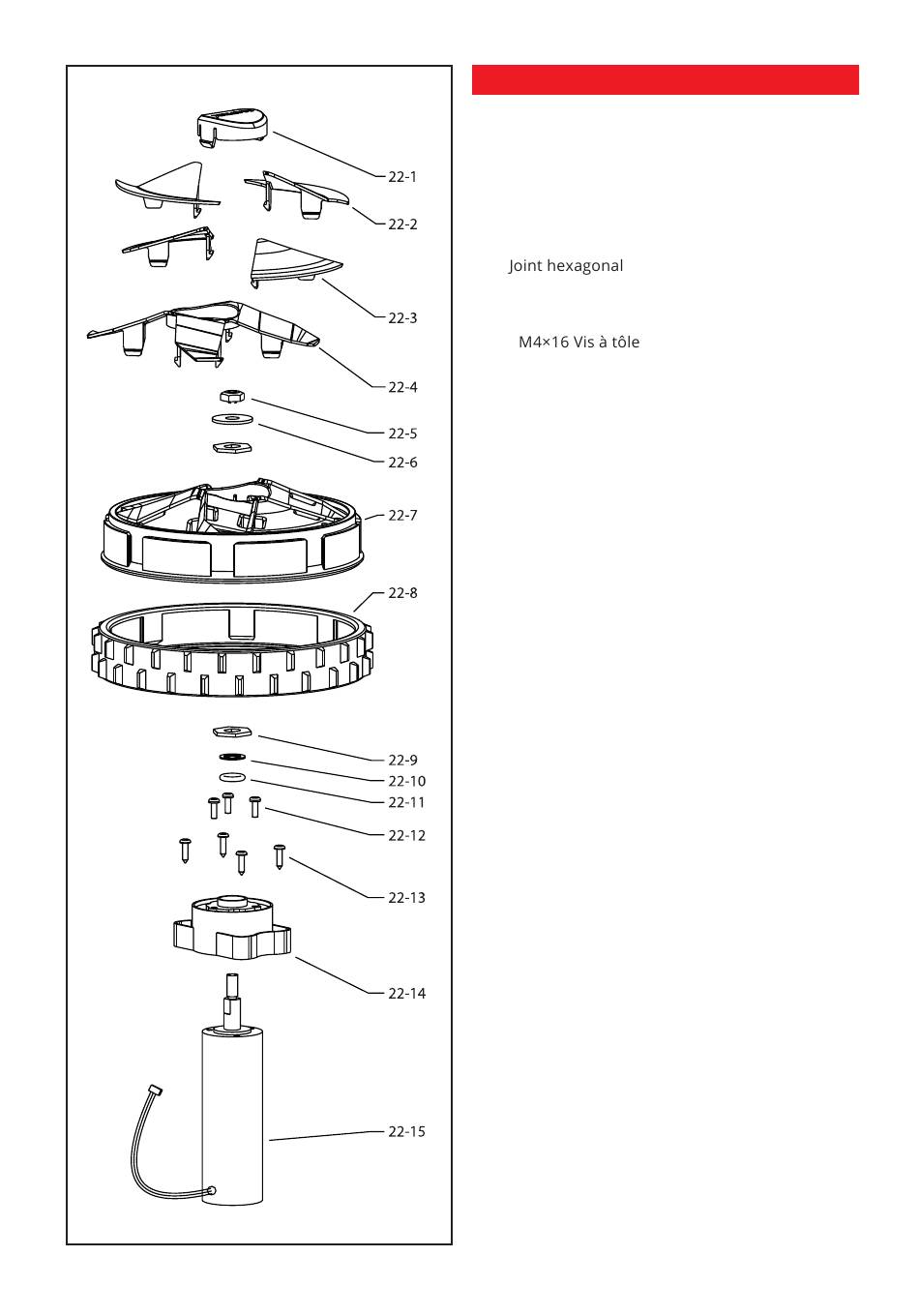 22-1
22-2
22-3
22-4
22-5
22-6
22-7
22-8
22-9
22-10
22-11
22-12
22-13
22-14
22-15

Joint hexagonal

M4×16 Vis à tôle