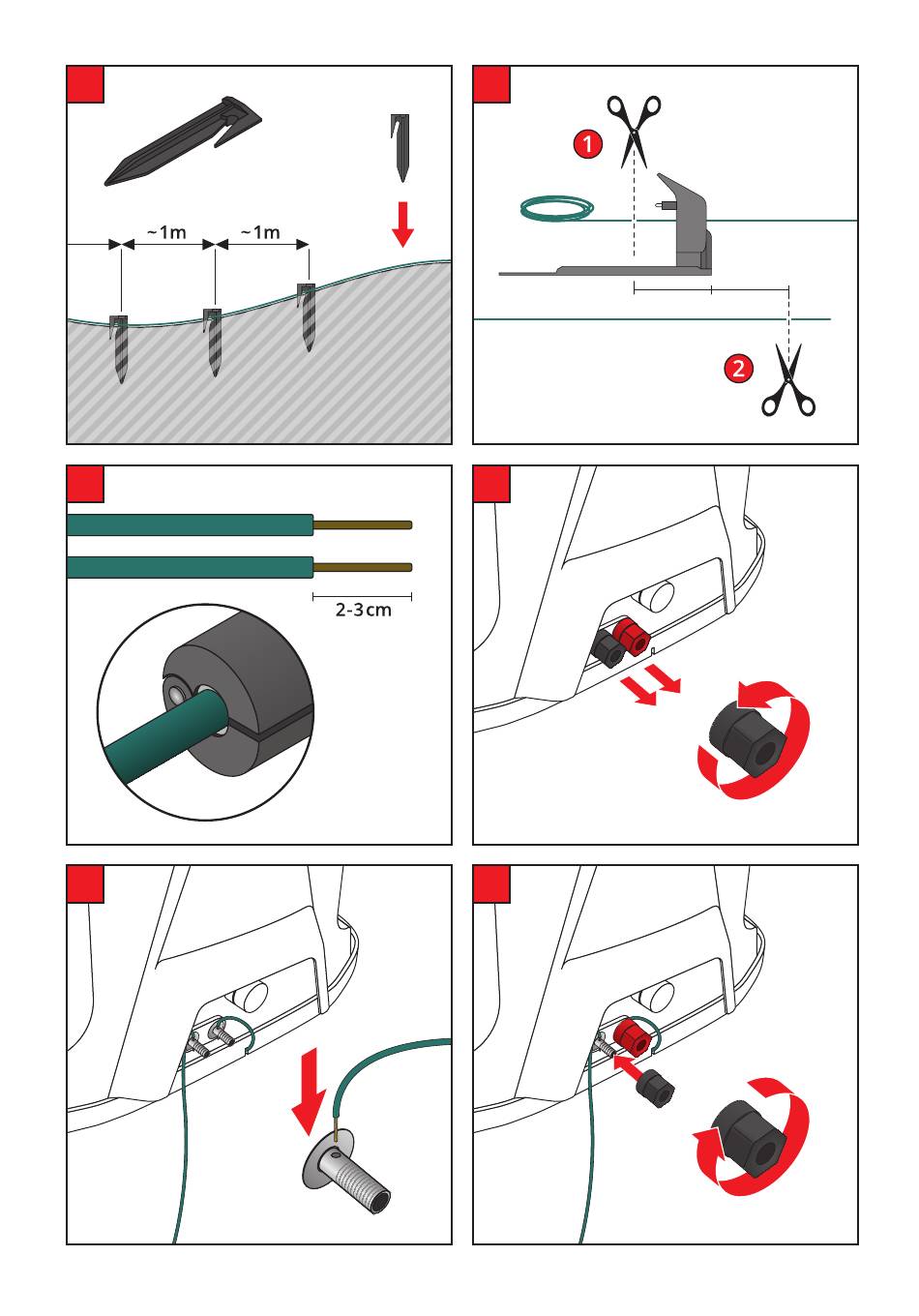 ~1m ~1m

1

2

2-3cm