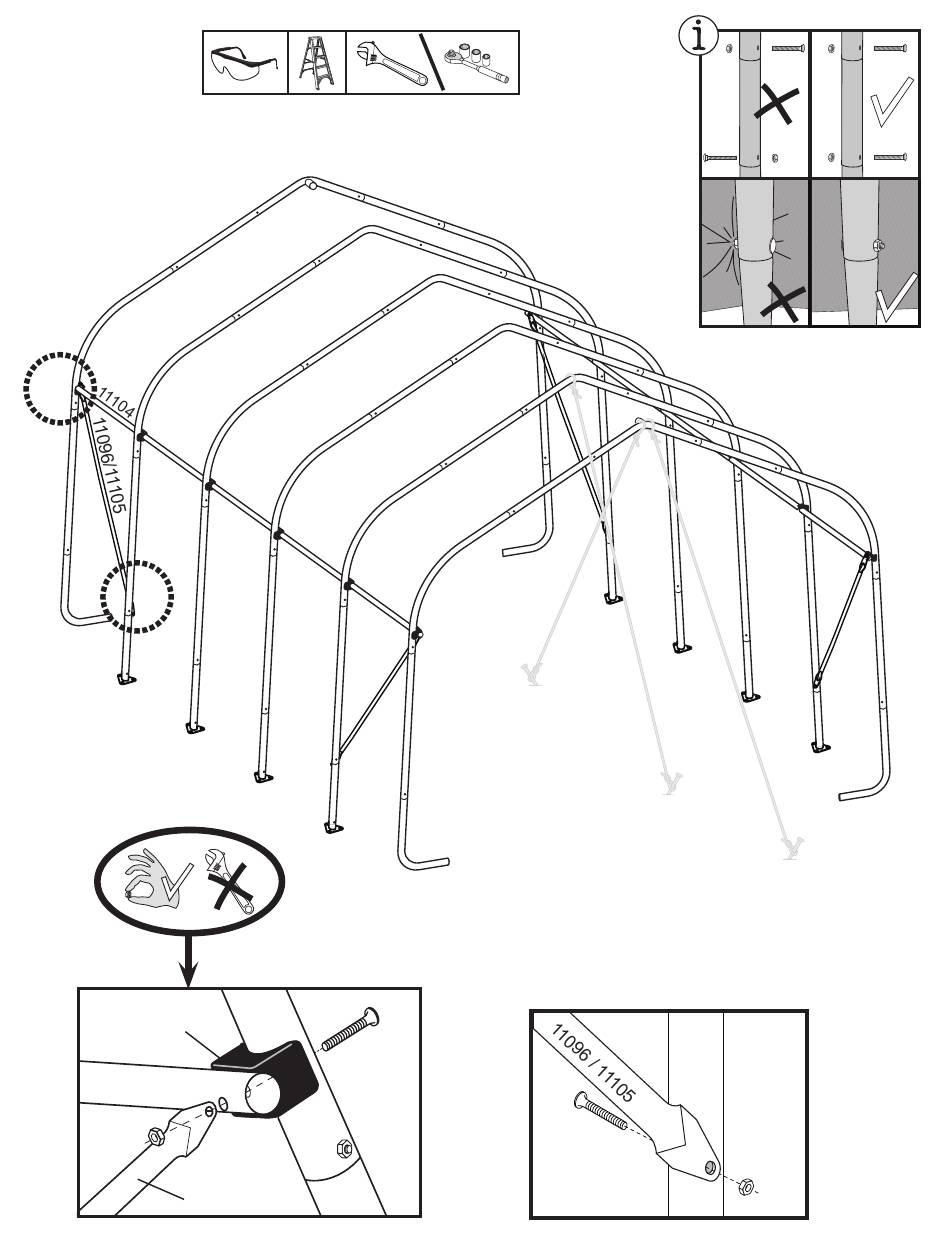 i

11104

11096/11105

11096 / 11105