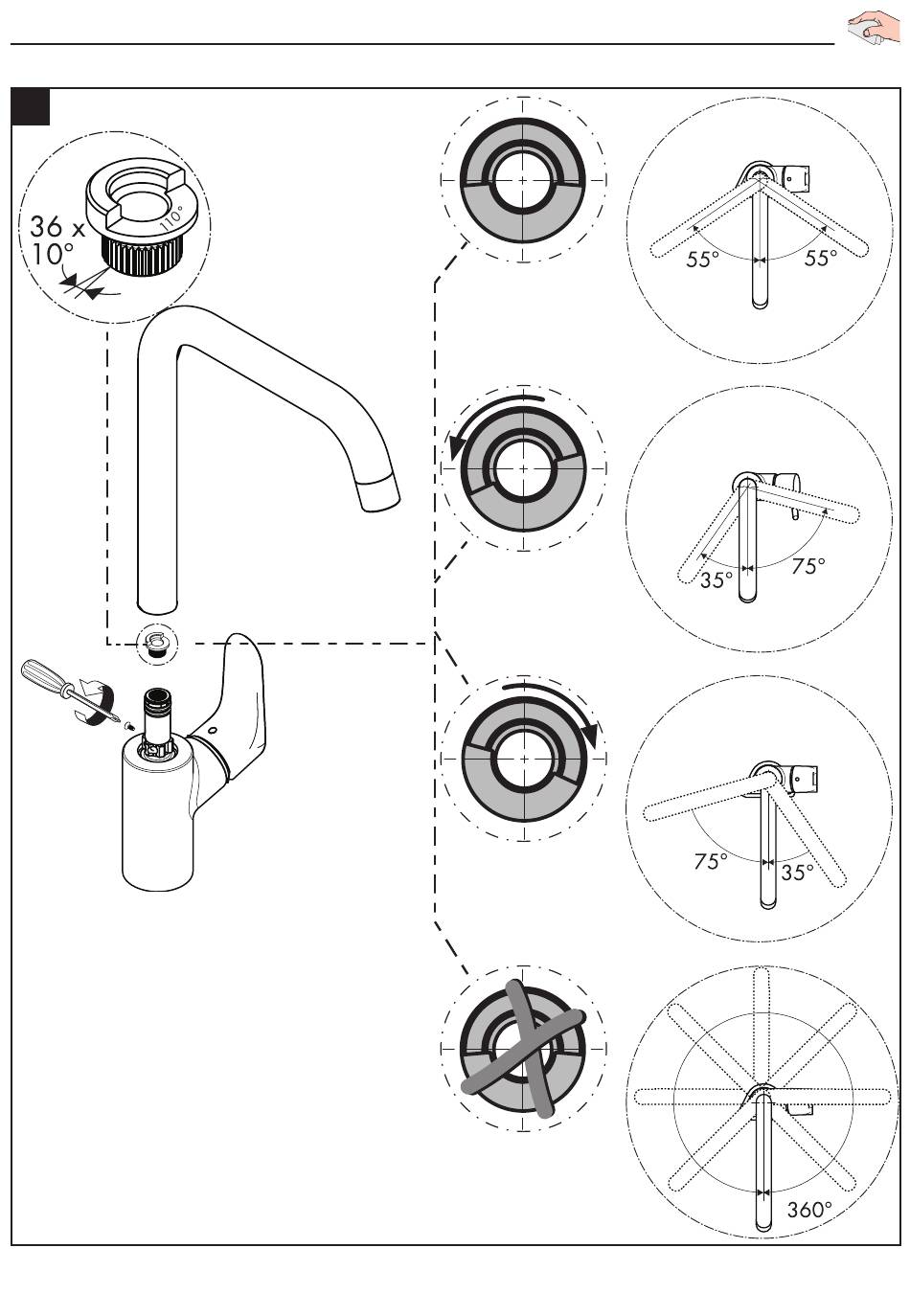 36 x 10°

110°

55°

55°

35°

75°

75°

35°

360°