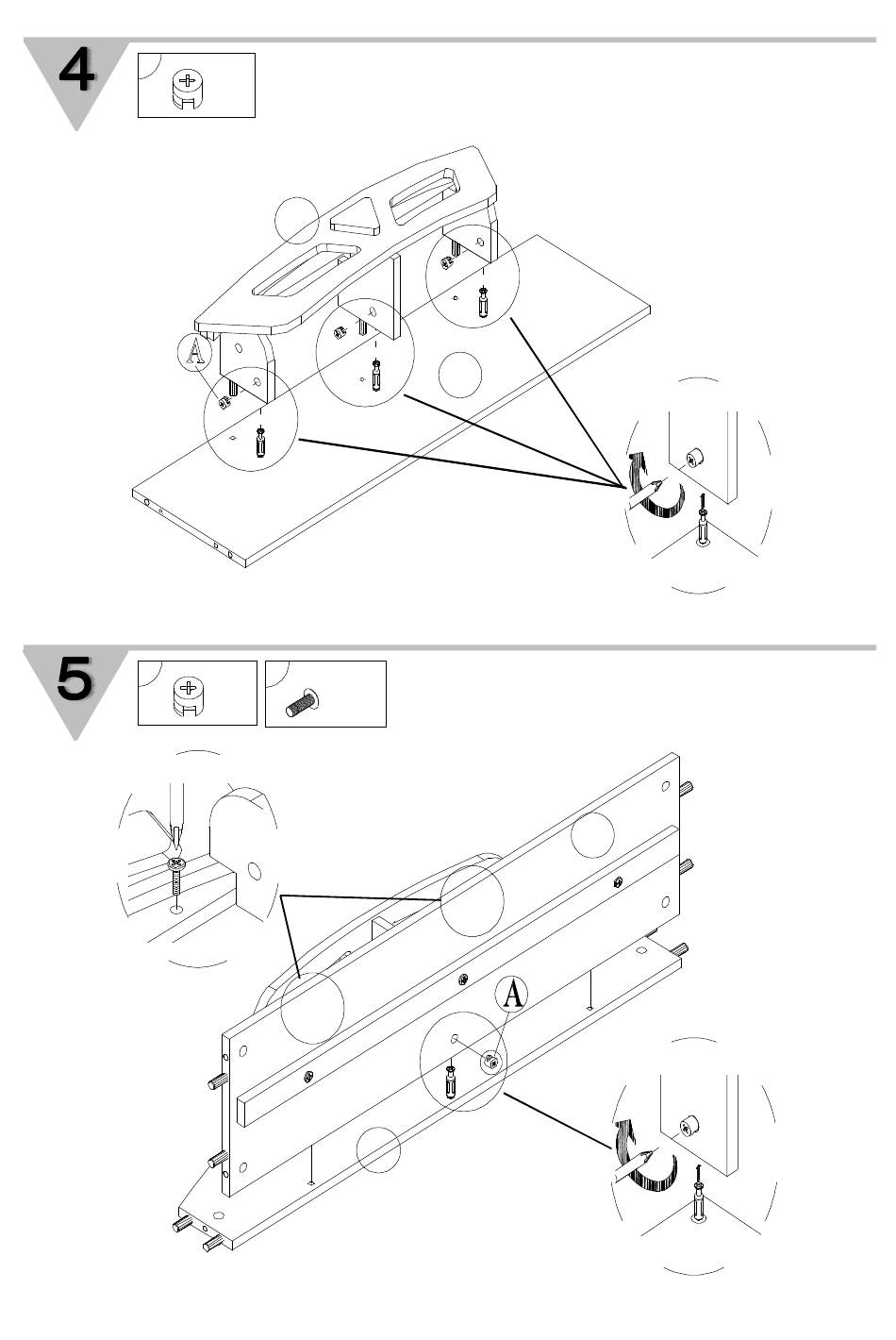 4

A

5

A