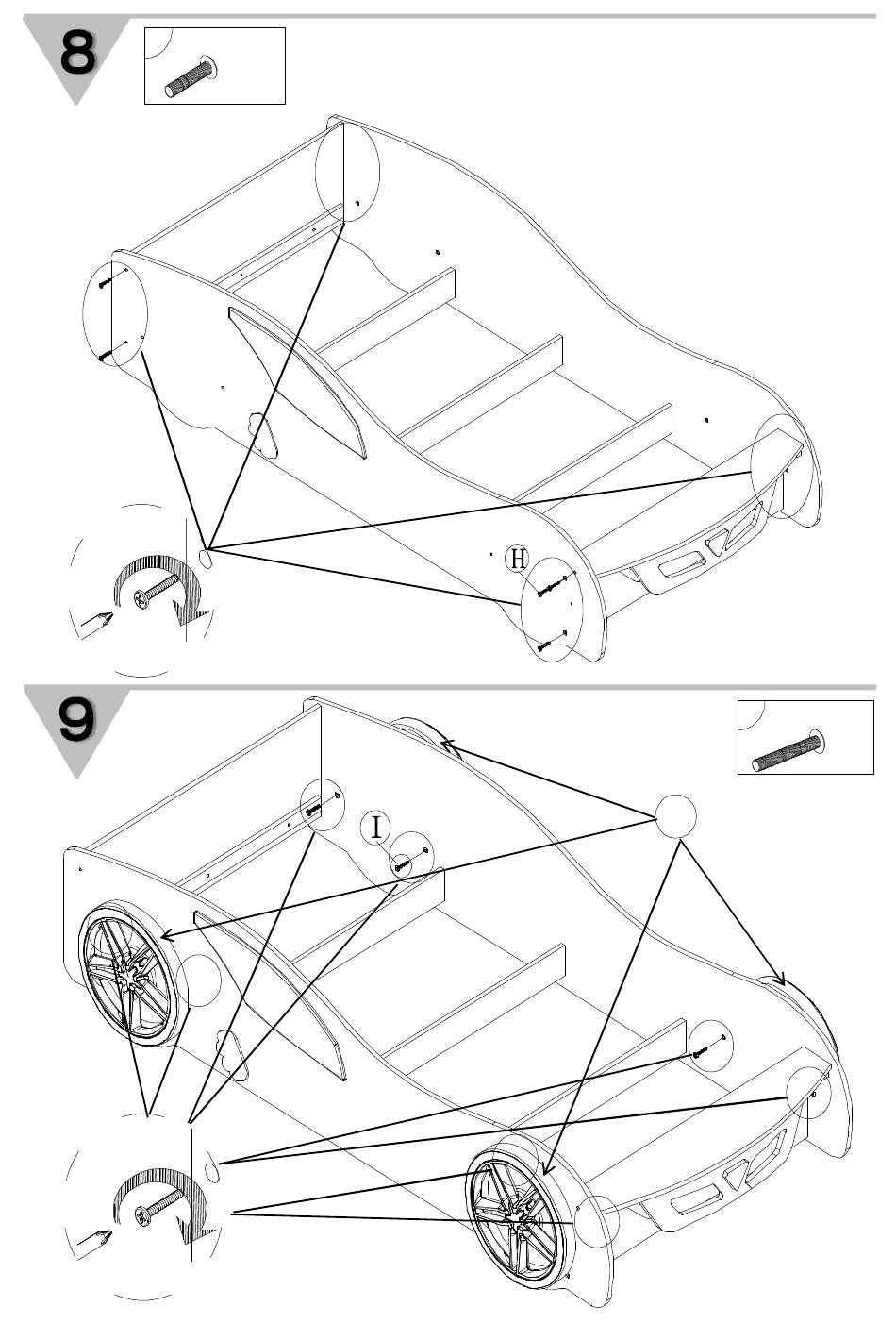 8

H

9

I