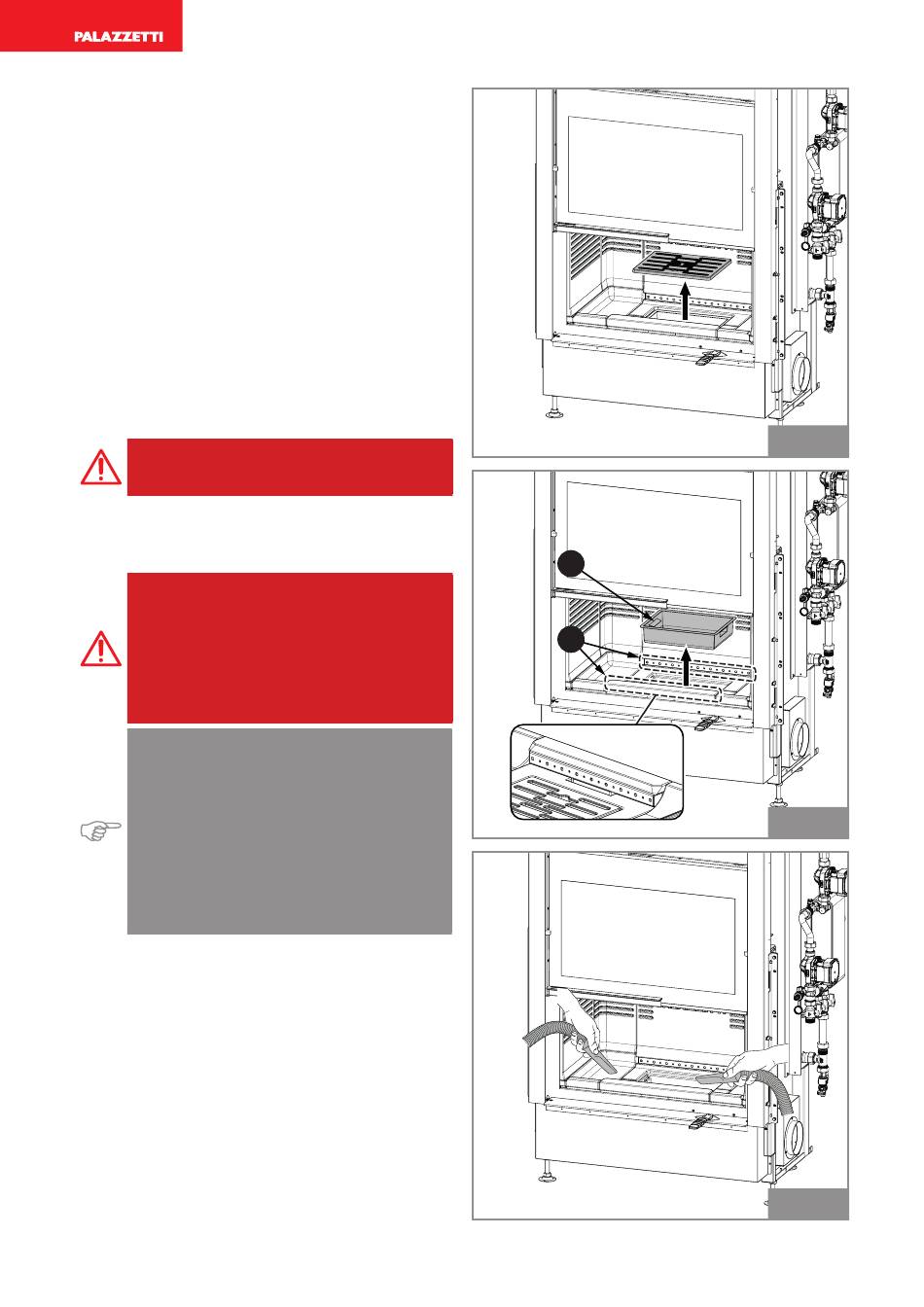 PALAZZETTI