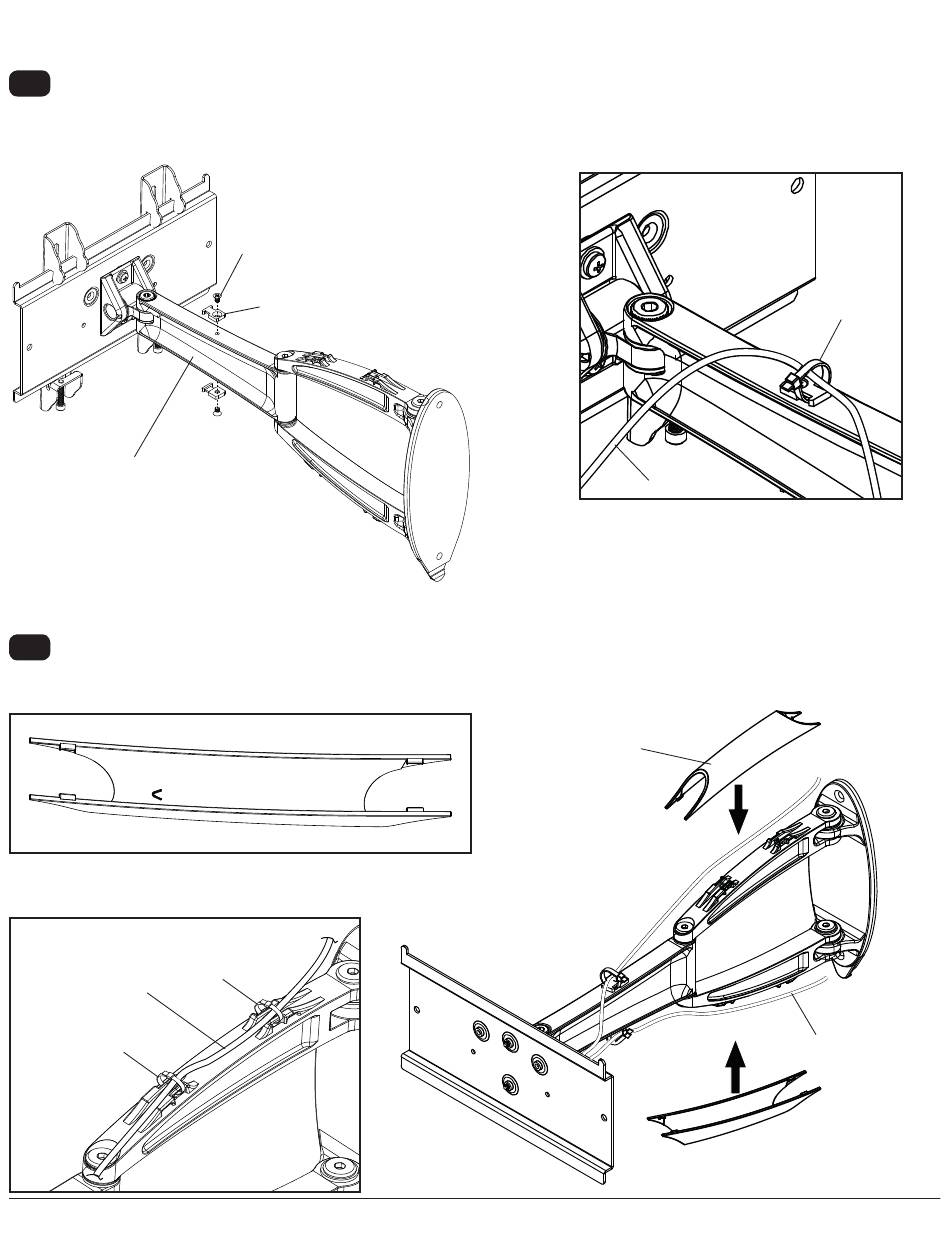 <