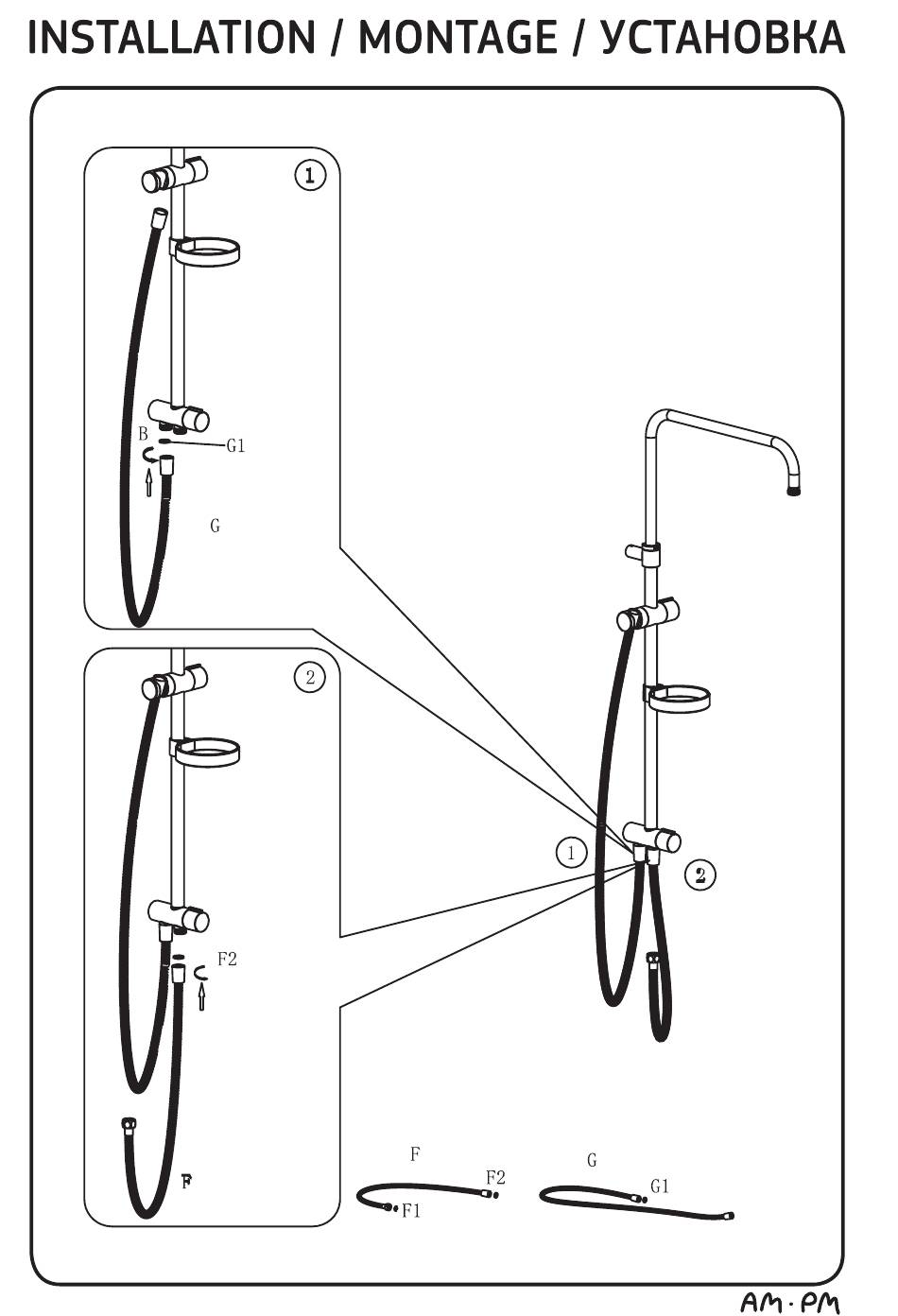 INSTALLATION / MONTAGE / УСТАНОВКА

1

B
G1
G

2

F2
F

1
2

F
F2
F1

G
G1

AM·PM