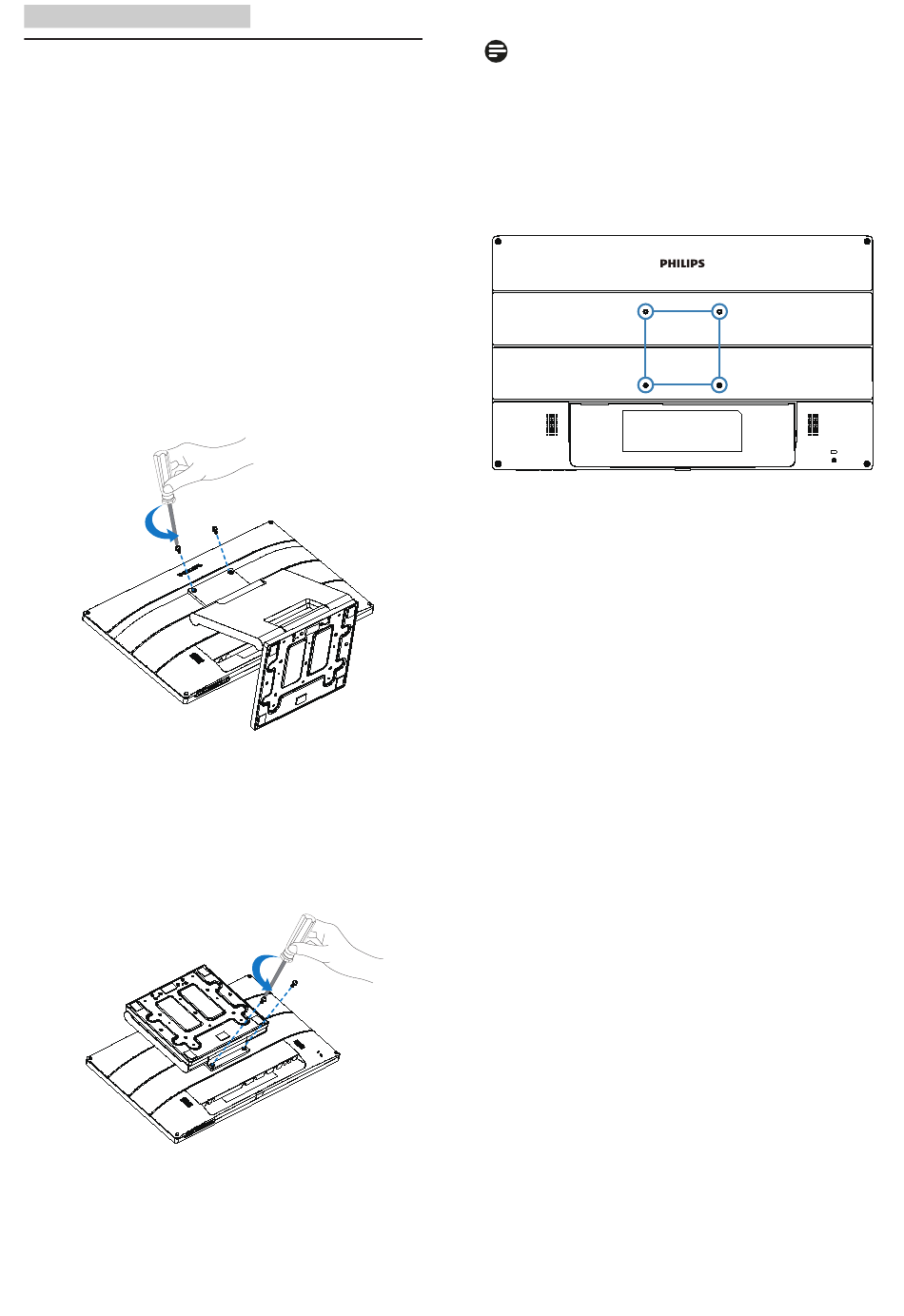 PHILIPS