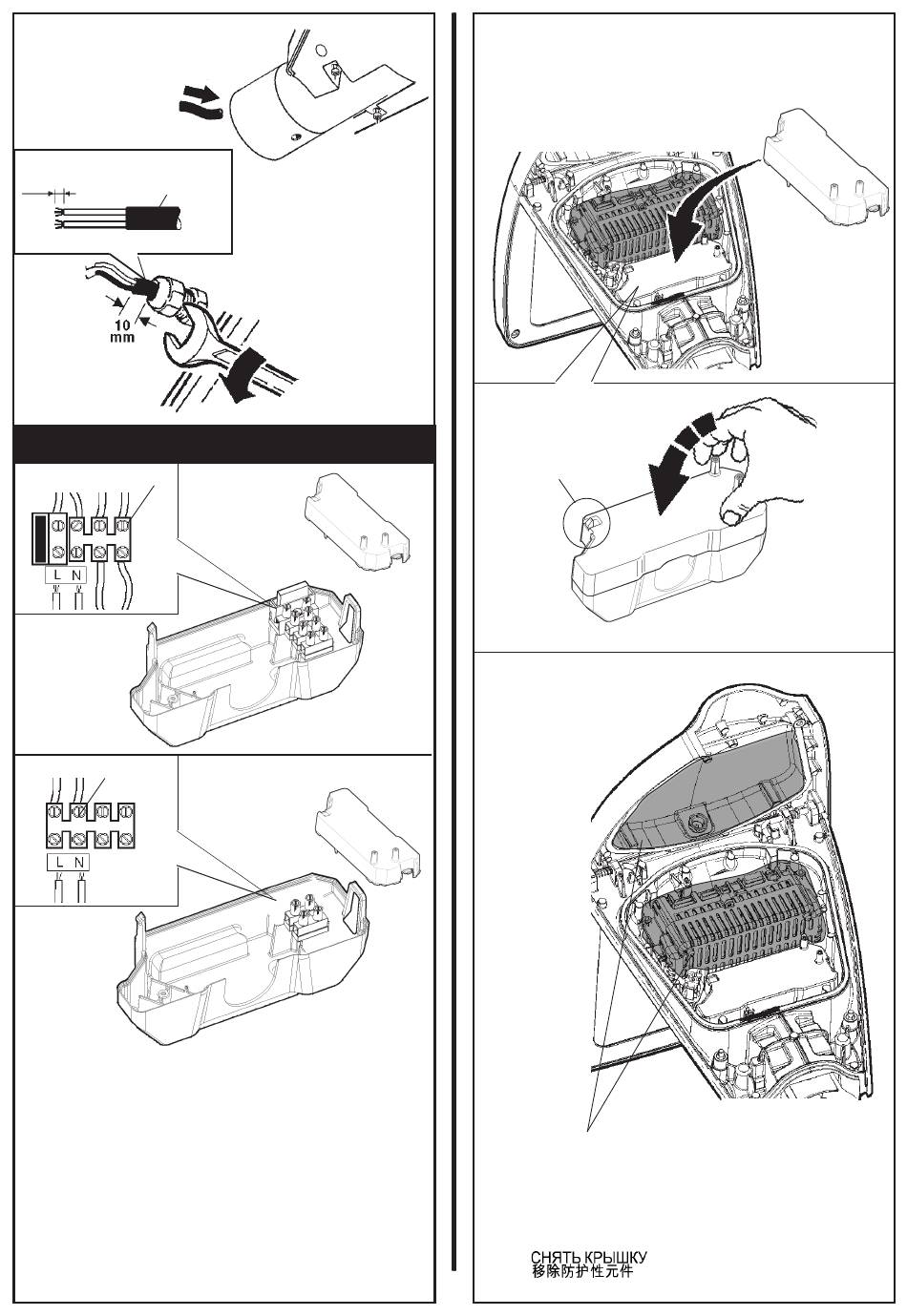 10
mm

L N

L N

СНЯТЬ КРЫШКУ
移除防护性元件