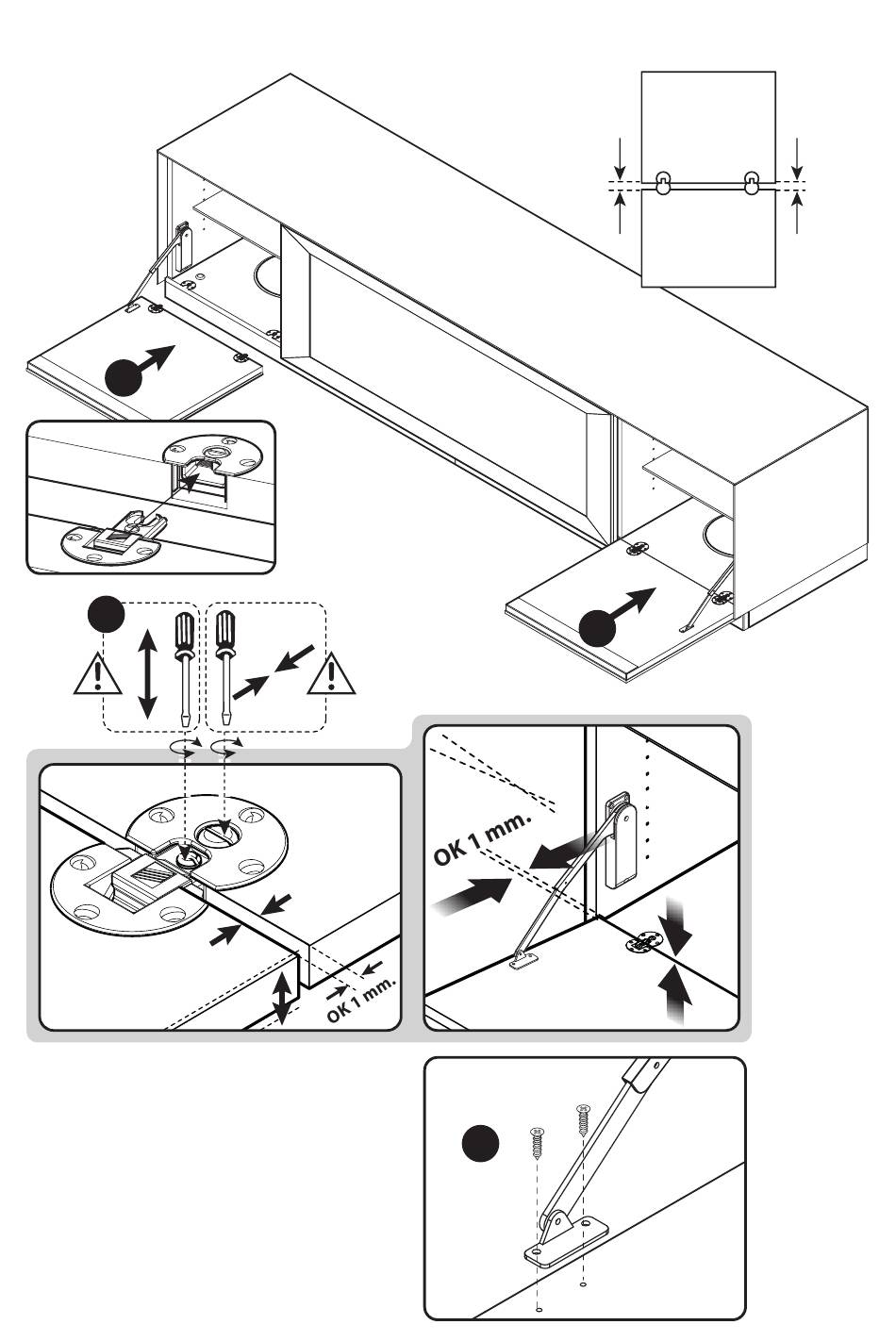 OK 1 mm.

OK 1 mm.