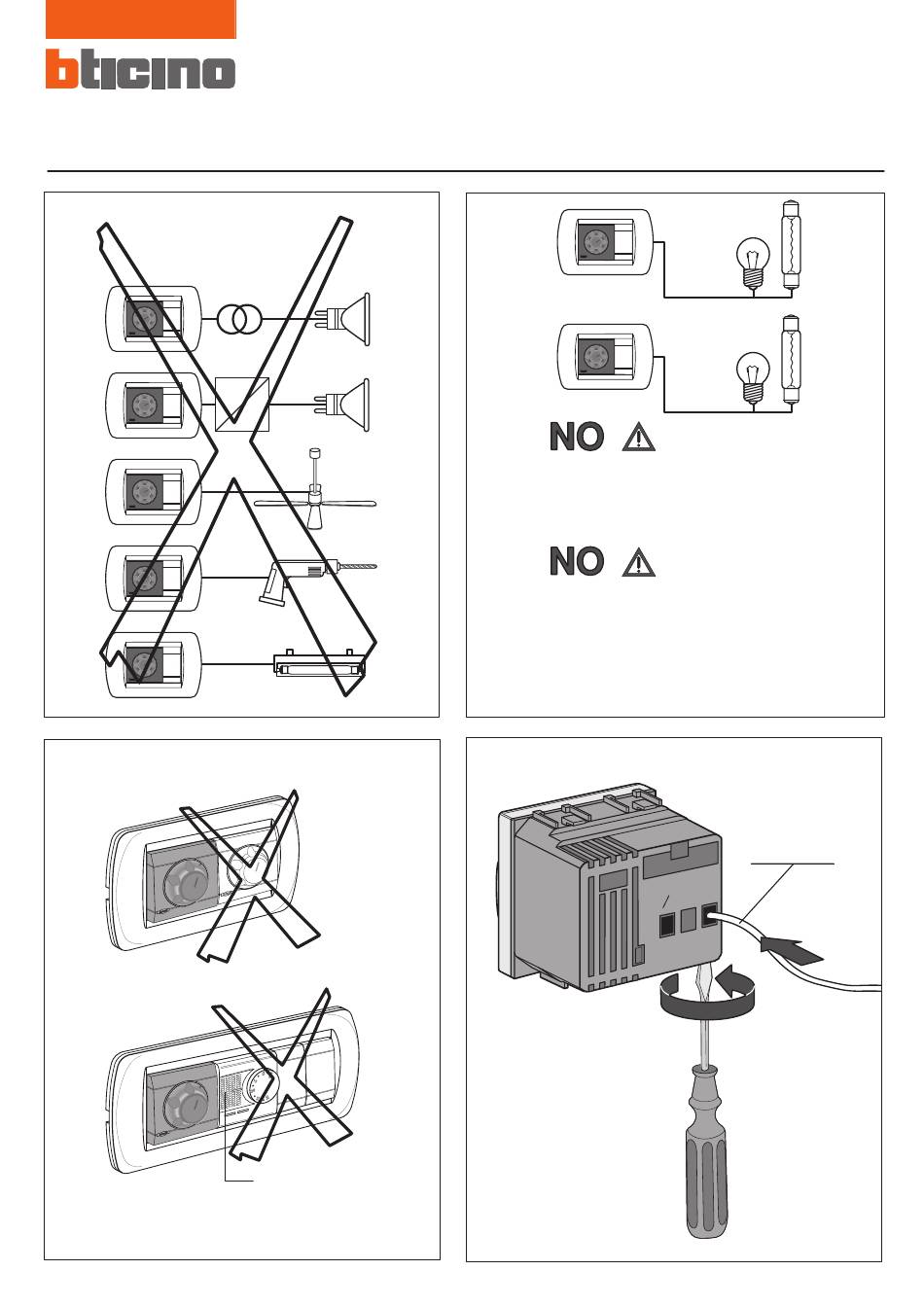 bticino

NO

NO