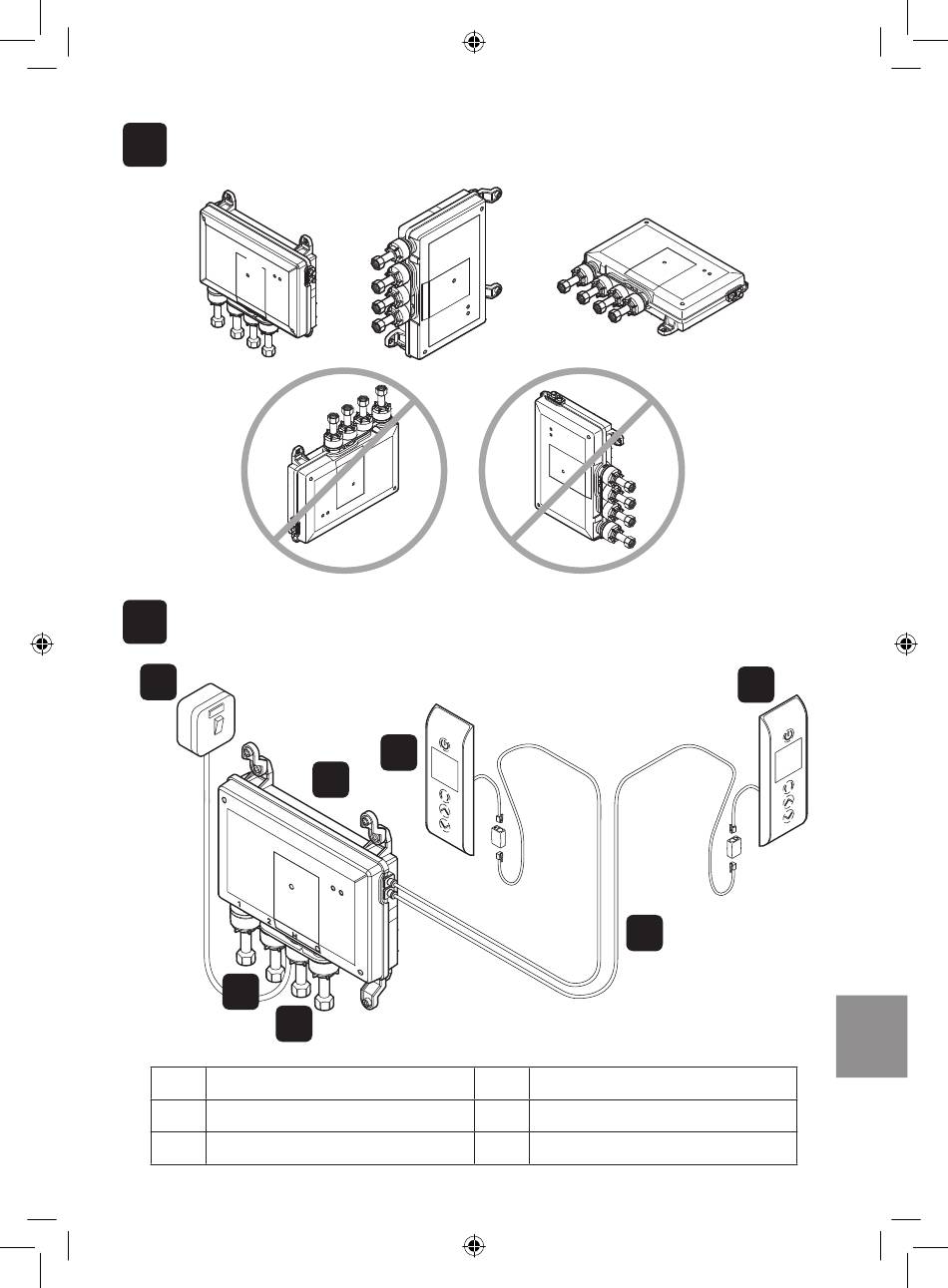 1 2 H C