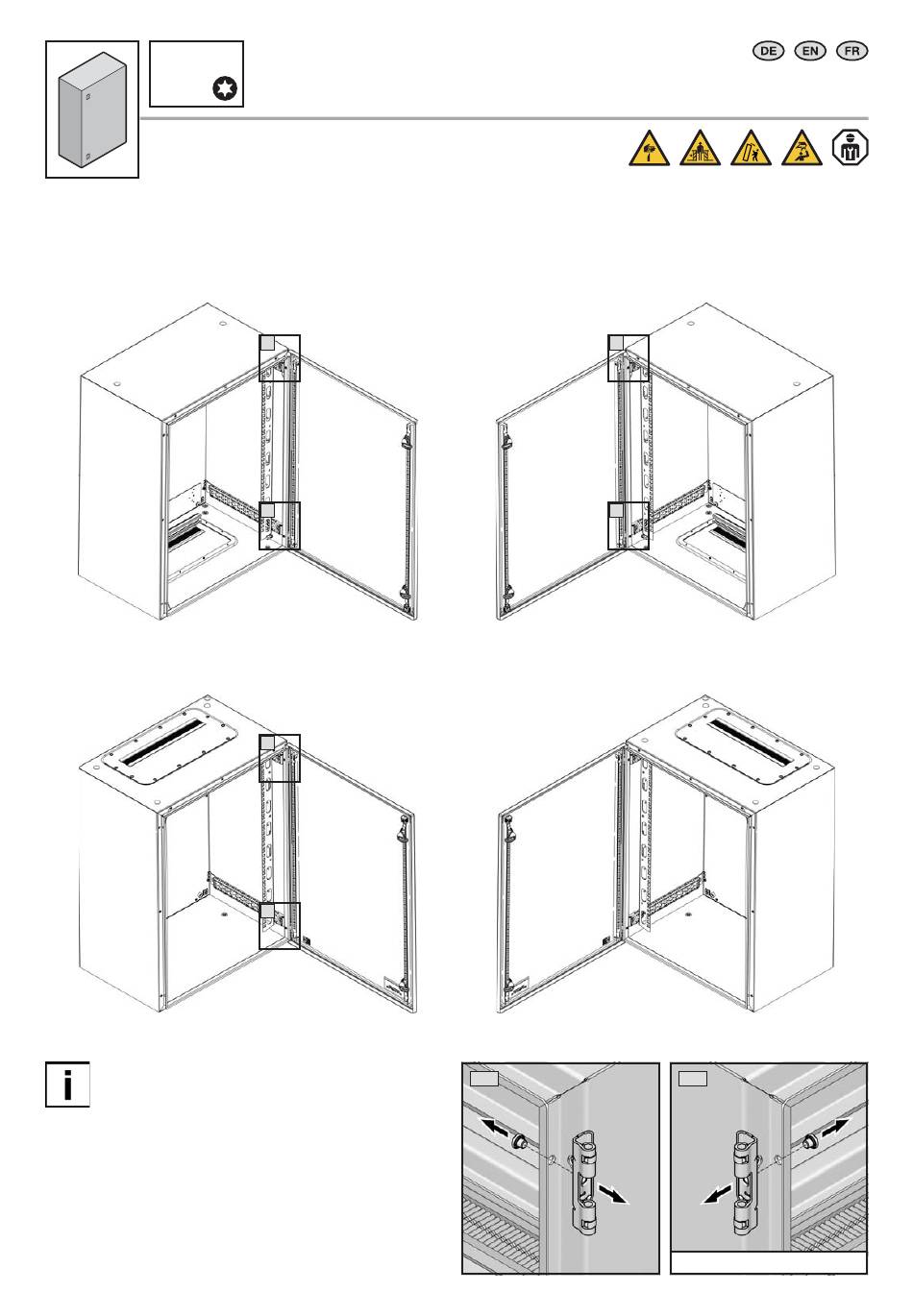 DE EN FR

i