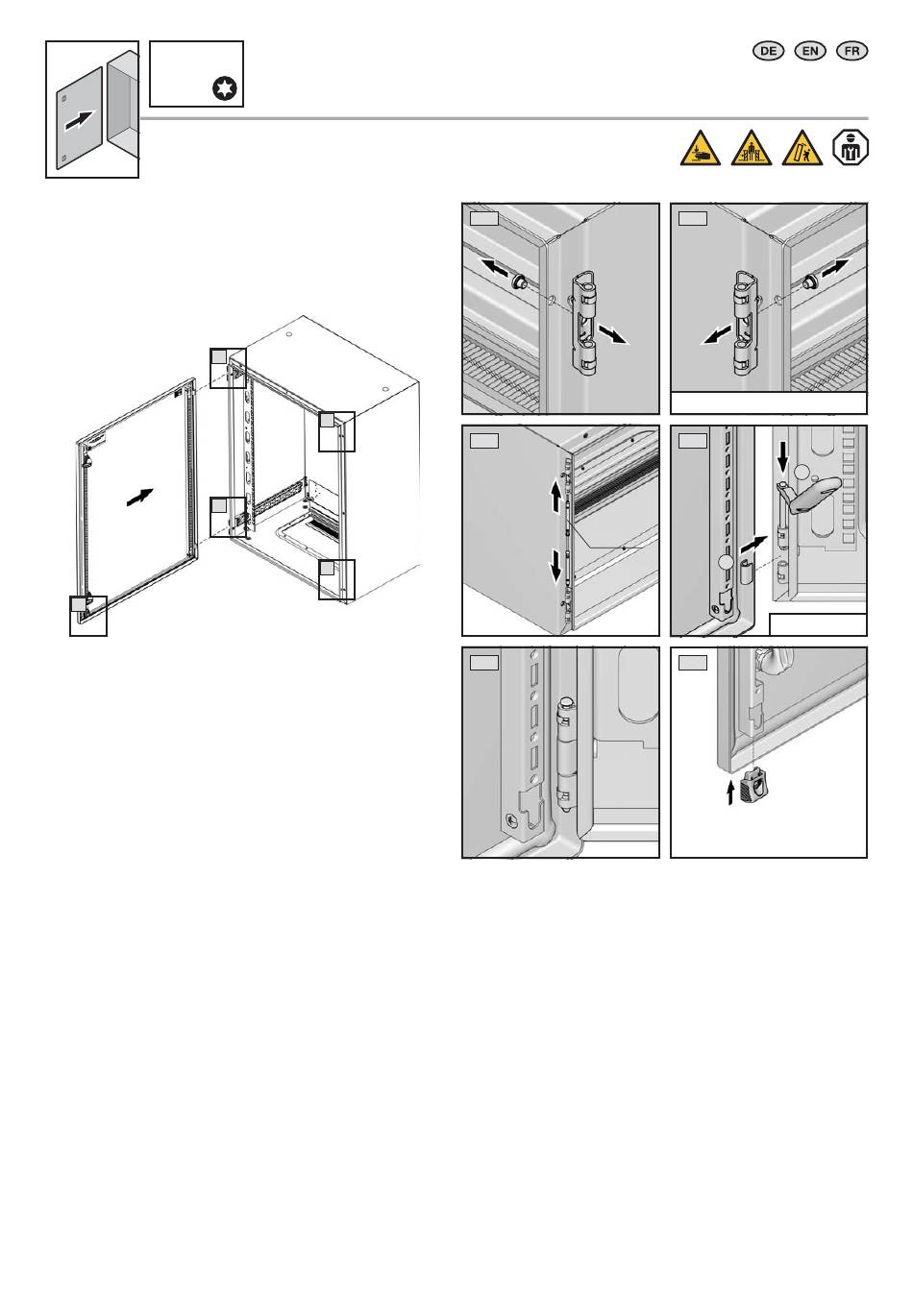 DE EN FR