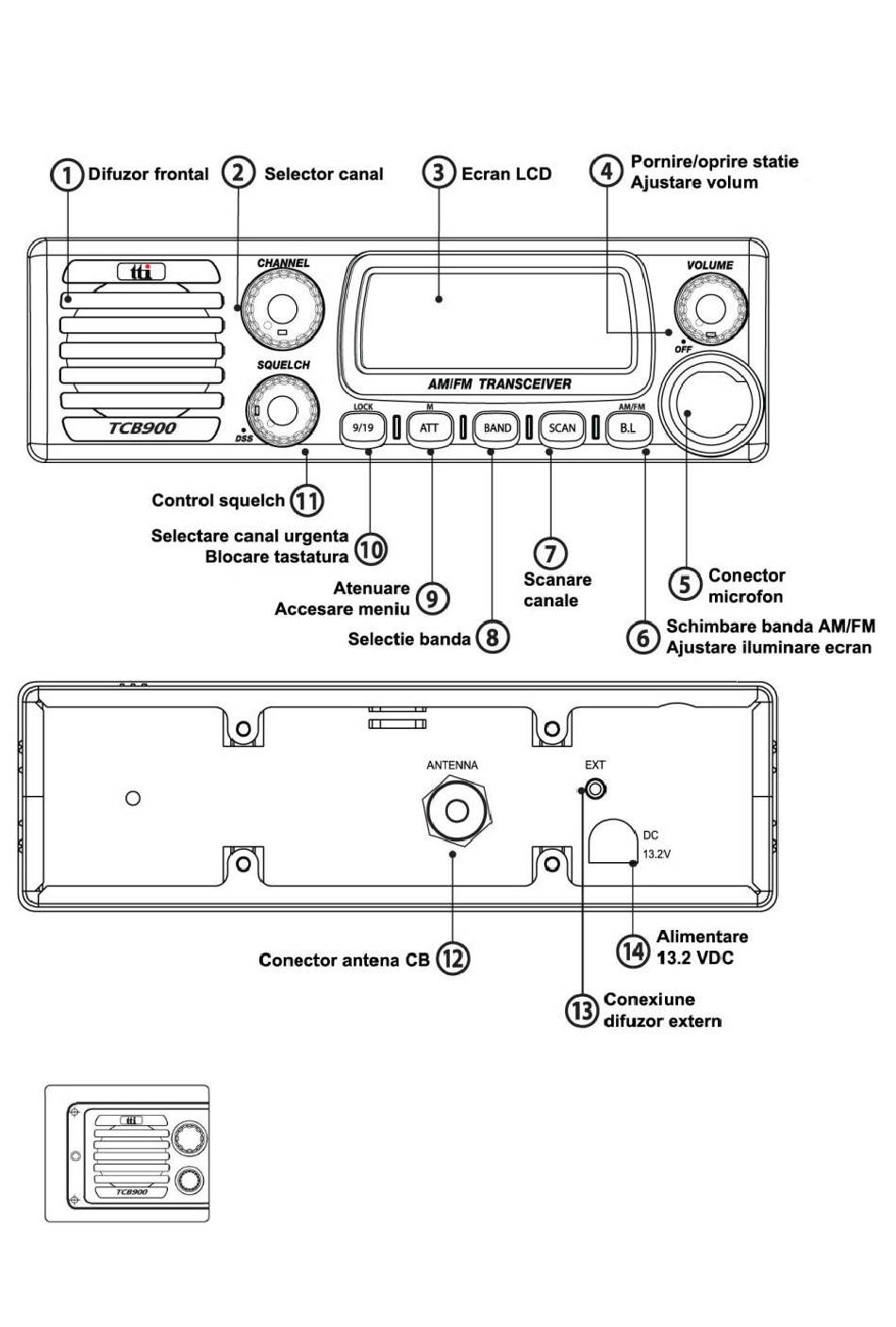 1 Difuzor frontal
2 Selector canal
3 Ecran LCD
4 Pornire/oprire statie Ajustare volum

tti
CHANNEL
SQUELCH
DSS
TCB900
AM/FM TRANSCEIVER
VOLUME
OFF
LOCK
9/19
M
ATT
BAND
SCAN
AM/FM
B.L

Control squelch 11
Selectare canal urgenta Blocare tastatura 10
Atenuare Accesare meniu 9
Selectie banda 8
7 Scanare canale
5 Conector microfon
6 Schimbare banda AM/FM Ajustare iluminare ecran

ANTENNA
EXT
DC
13.2V

Conector antena CB 12
14 Alimentare 13.2 VDC
13 Conexiune difuzor extern

tti
TCB900