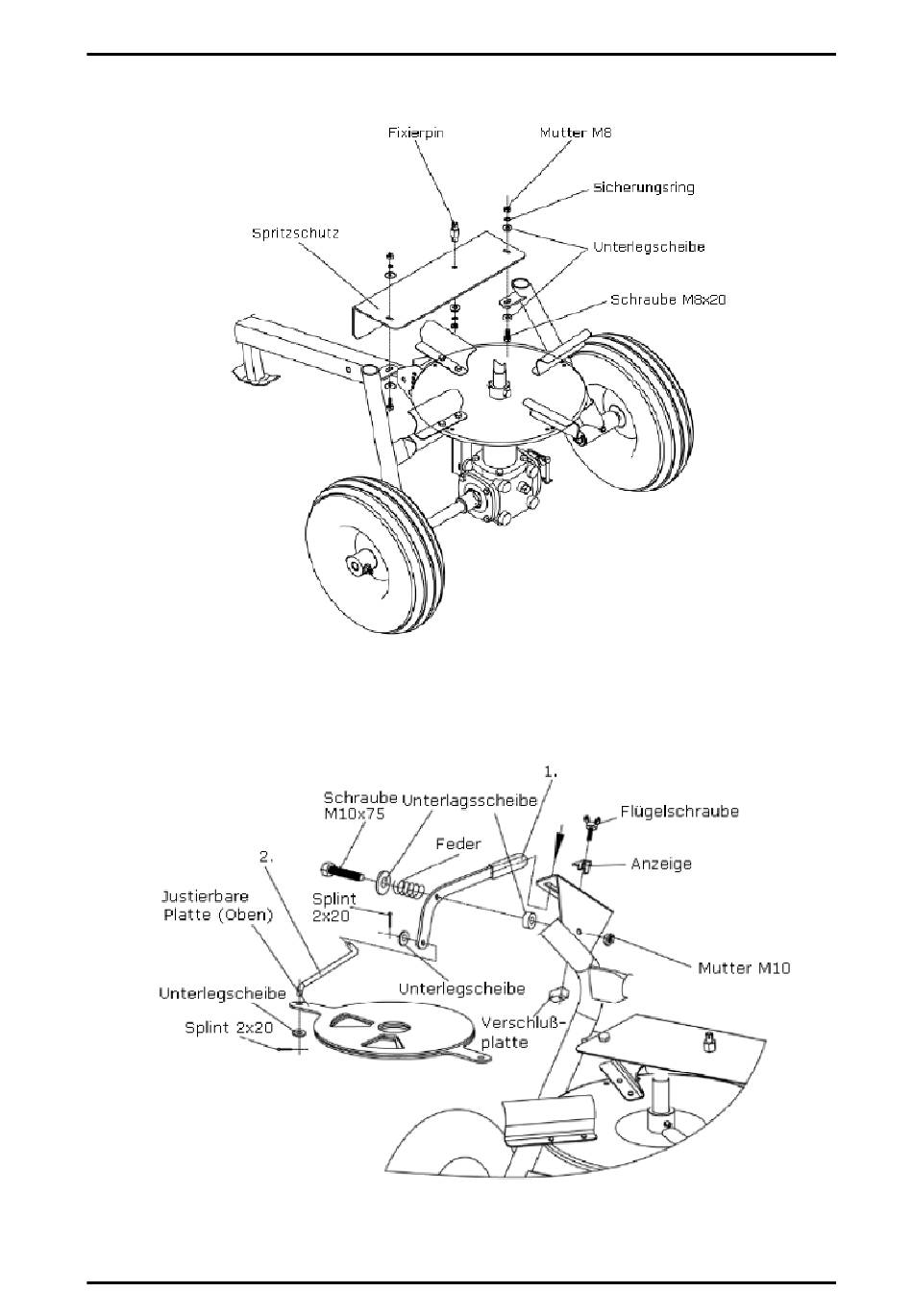 Fixierpin

Mutter M8

Sicherungsring

Spritzschutz

Unterlegscheibe

Schraube M8x20

1.

Schraube M10x75

Unterlagsscheibe

Flügelschraube

Feder

Anzeige

2.

Justierbare Platte (Oben)

Splint 2x20

Mutter M10

Unterlegscheibe

Unterlegscheibe

Verschluß-platte

Splint 2x20