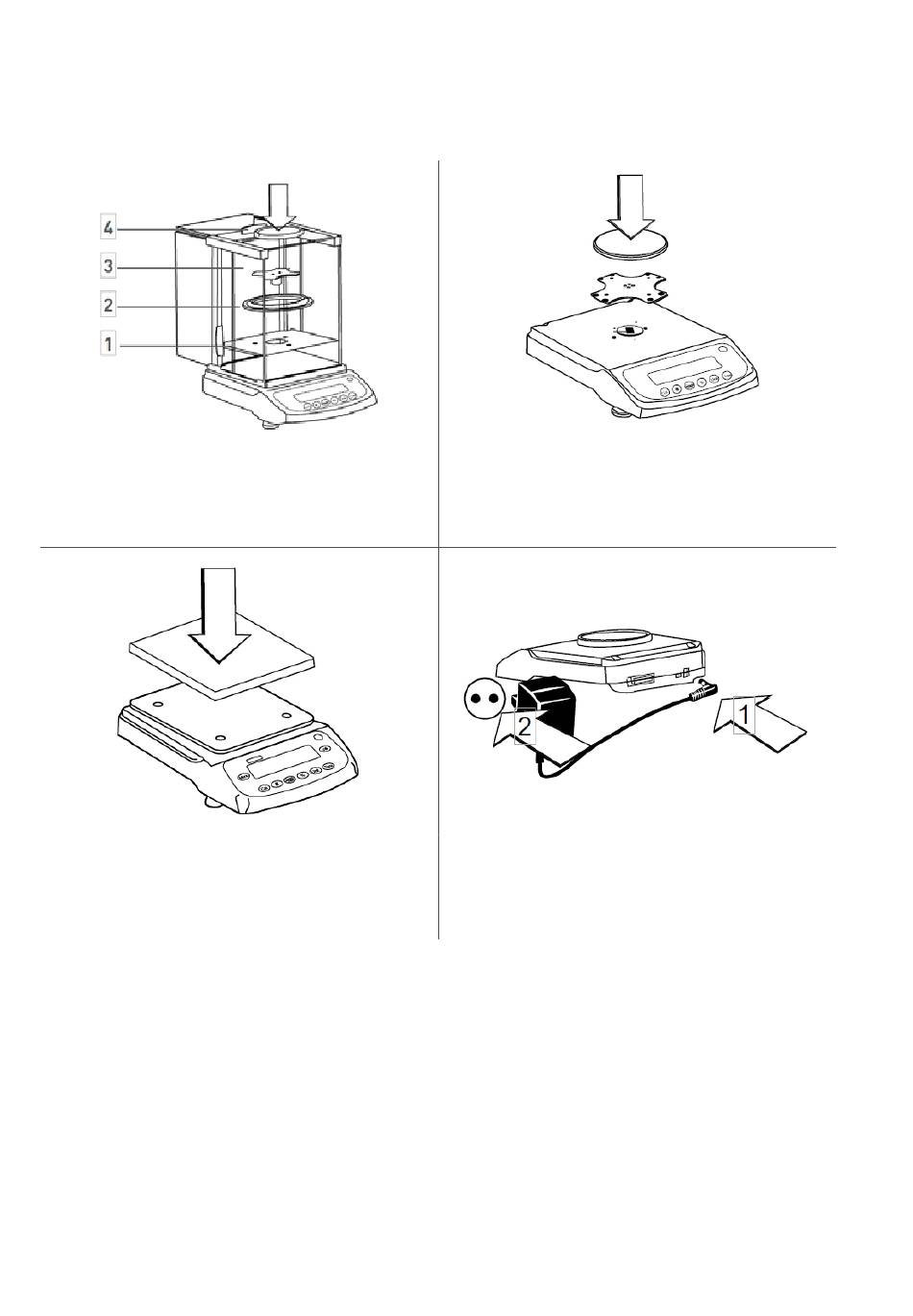 4
3
2
1

2

1