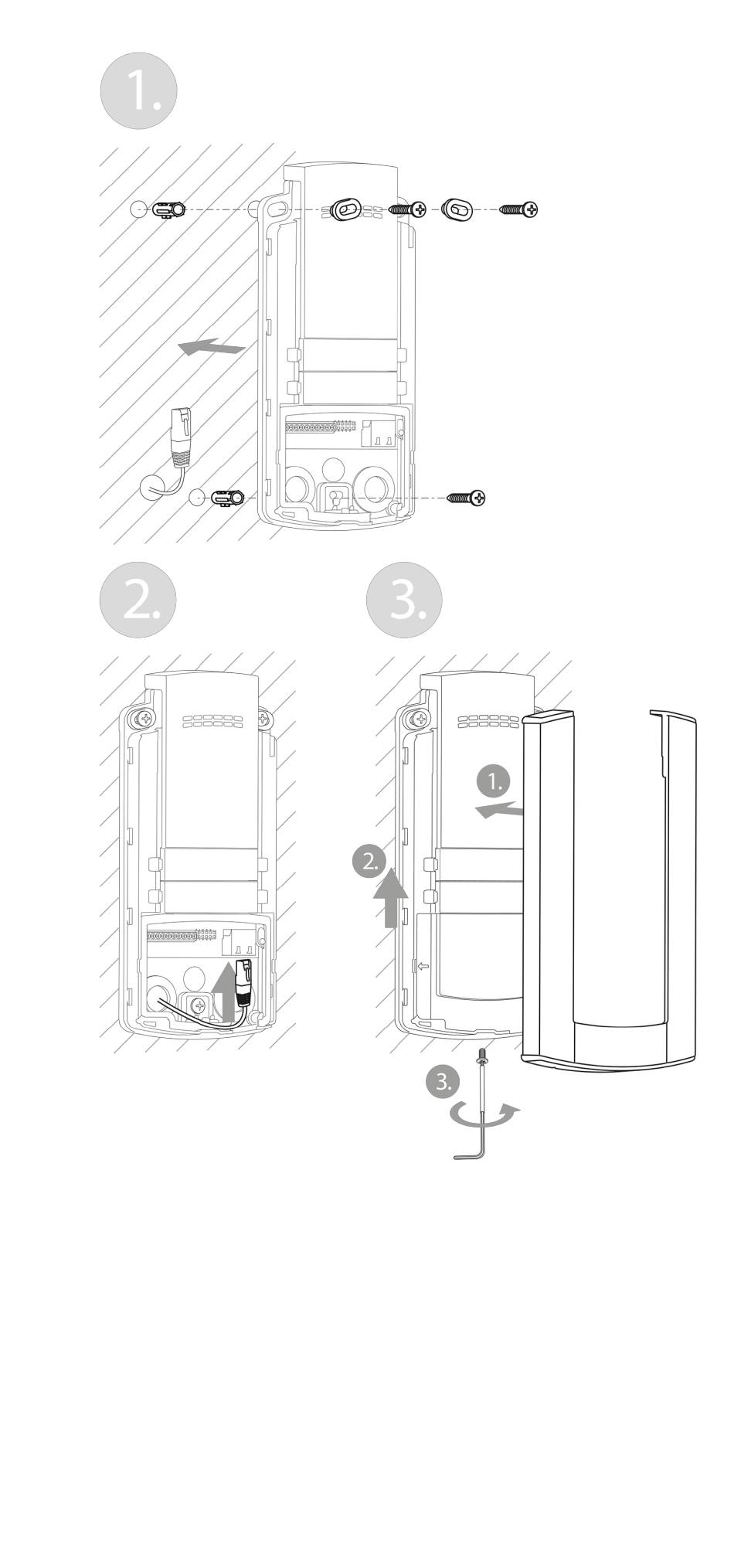 1.

2.

3.

1.

2.

3.