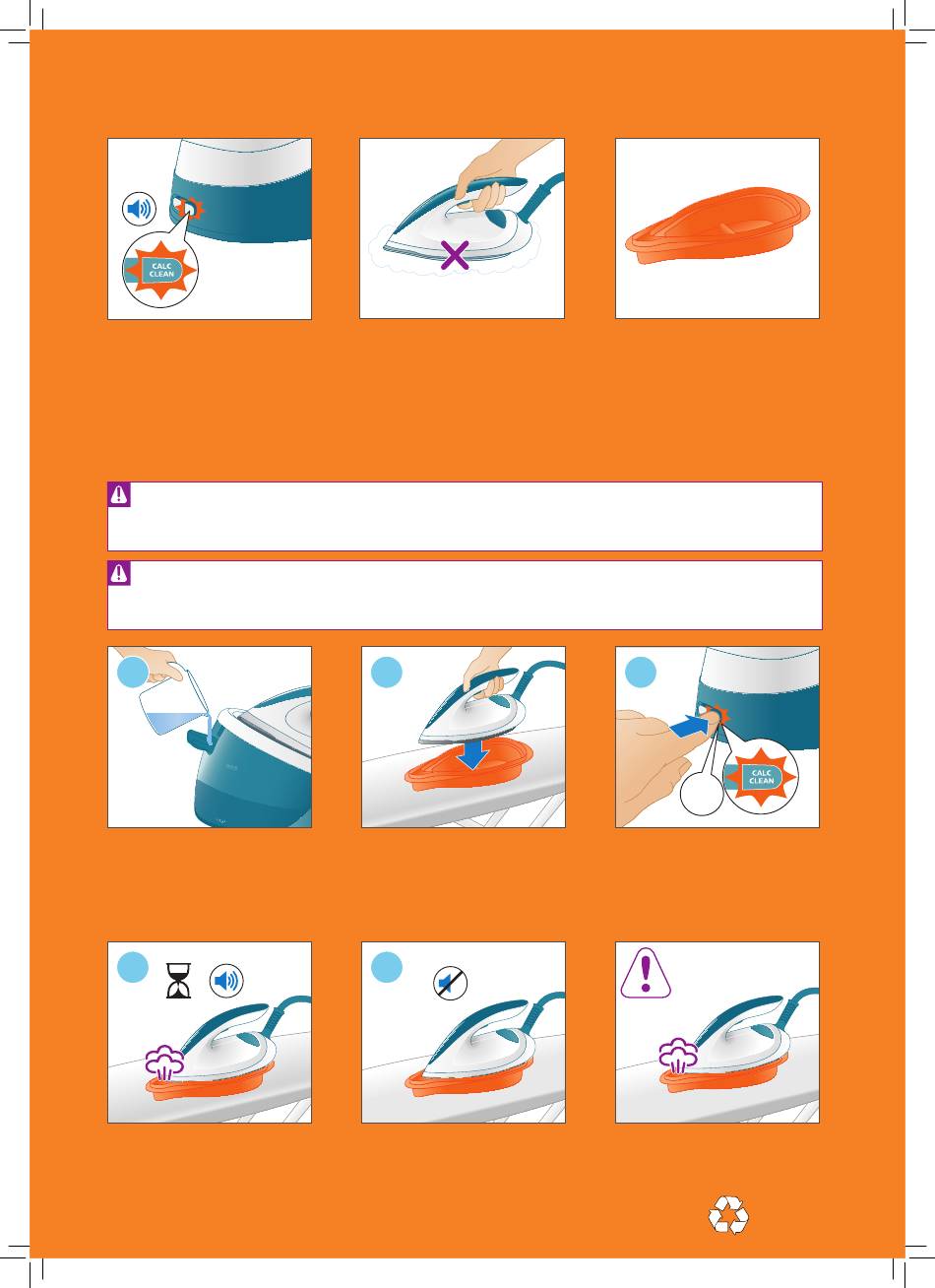 CALC CLEAN

CALC CLEAN