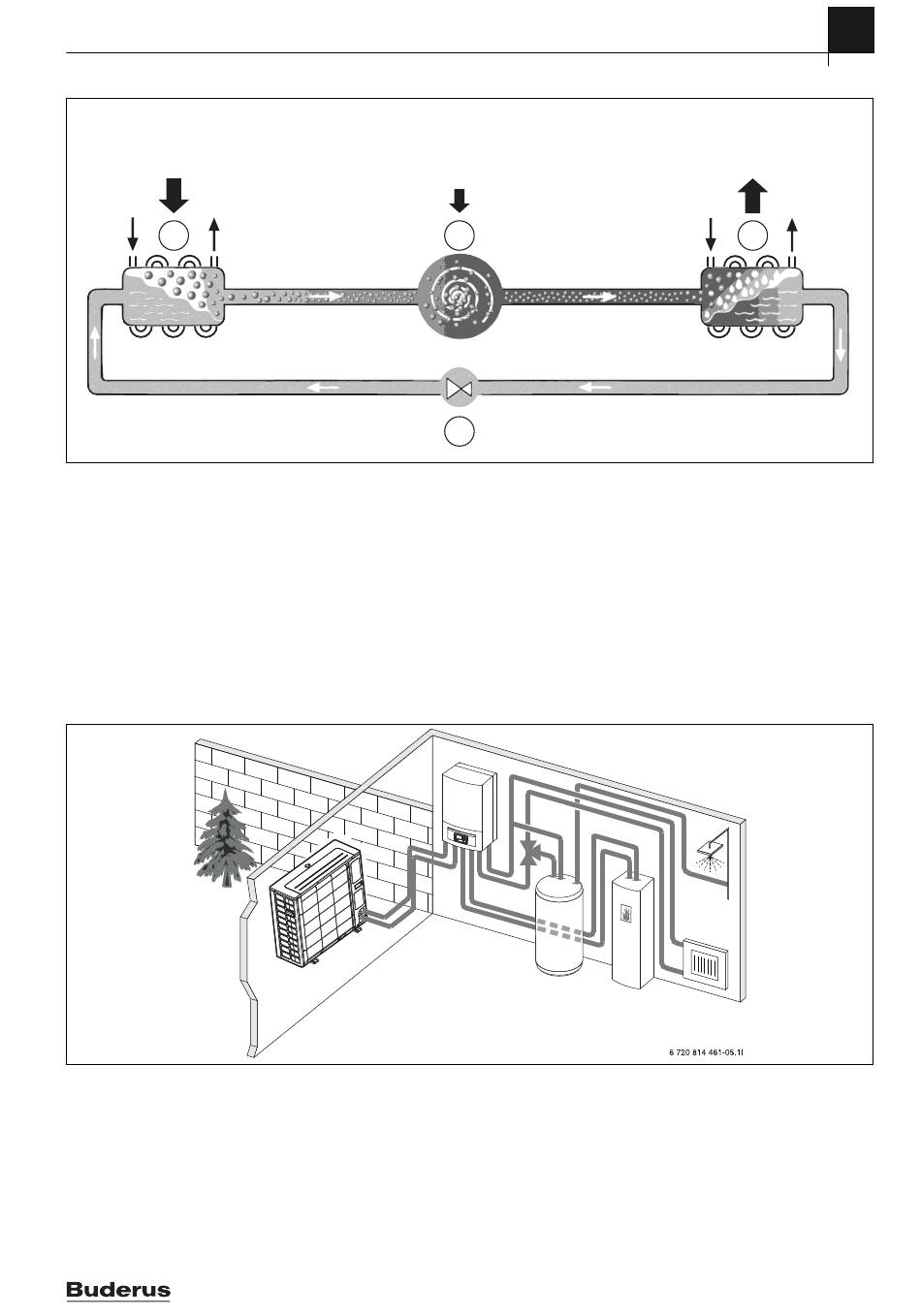 6 720 814 461-05.1I

Buderus