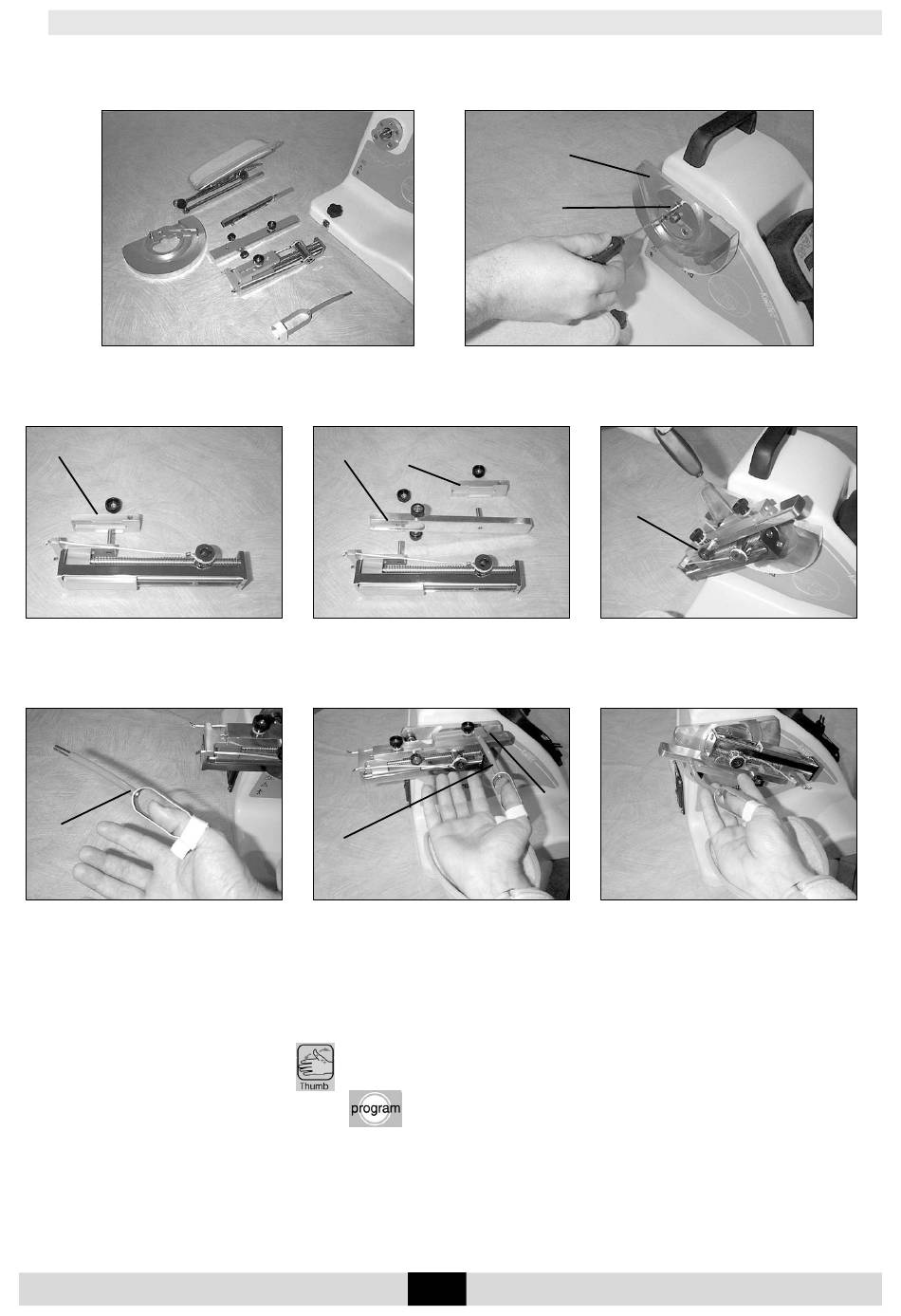 Thumb

program