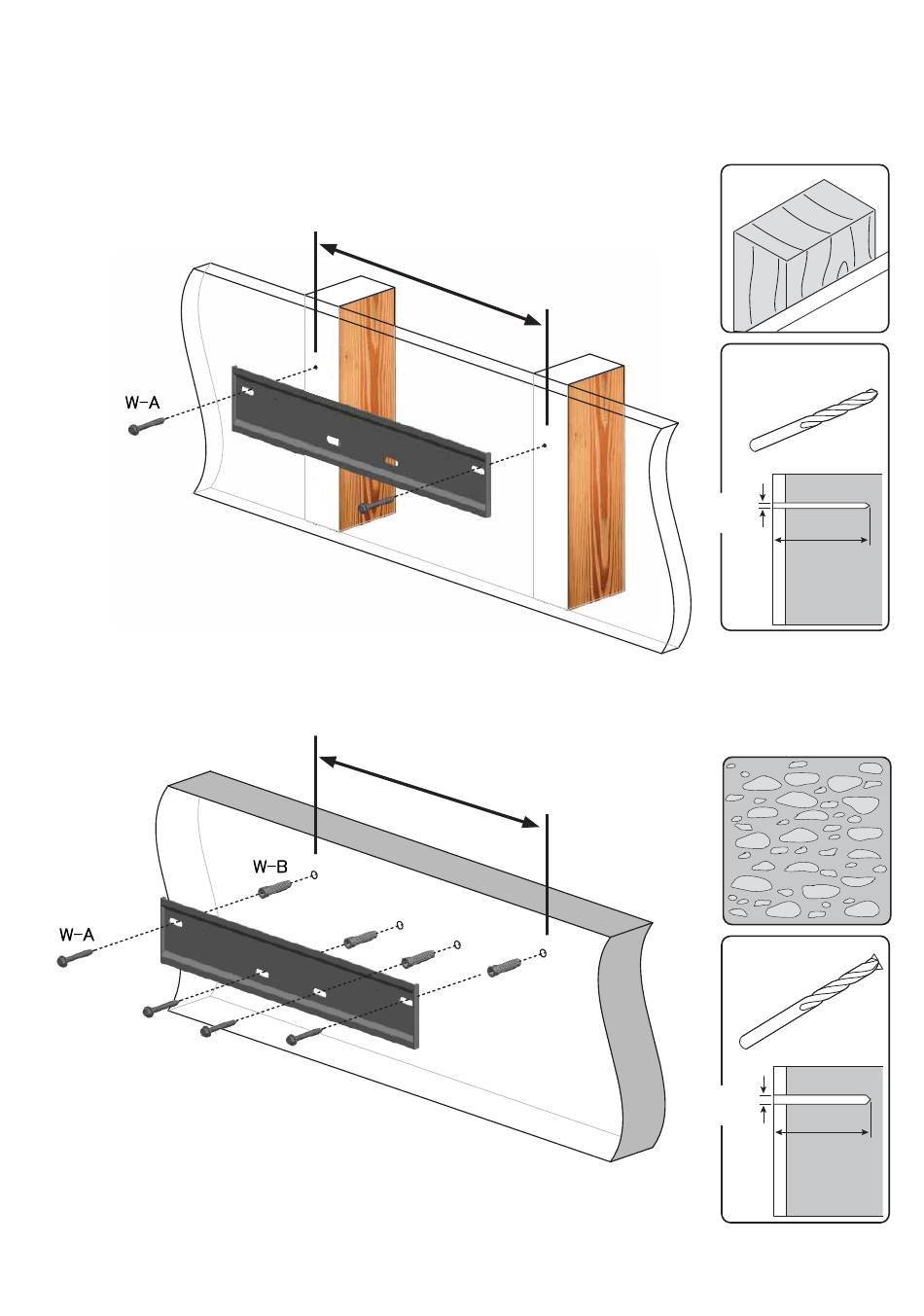 W-A

W-B

W-A