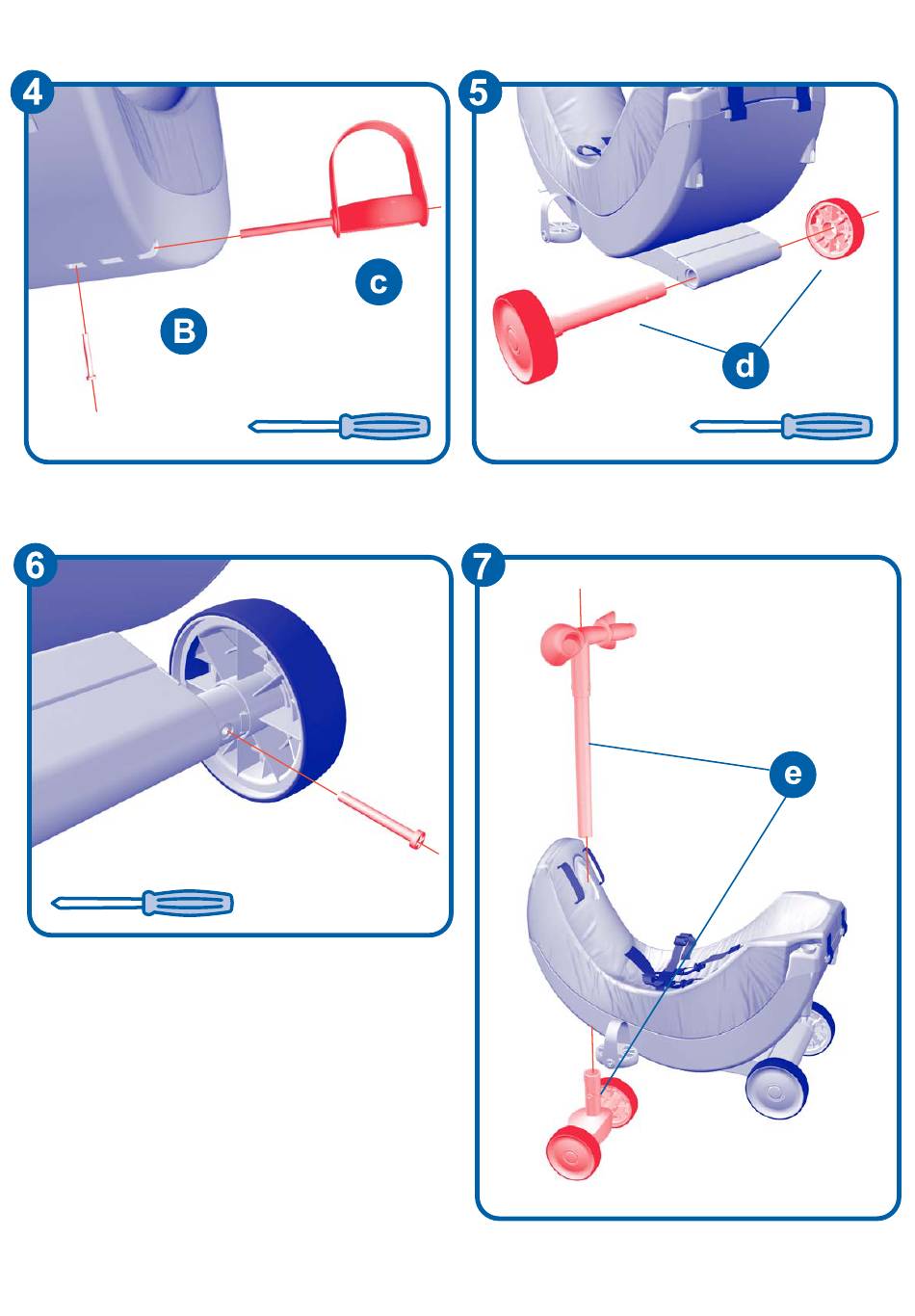 4

c

B

5

d

6

7

e