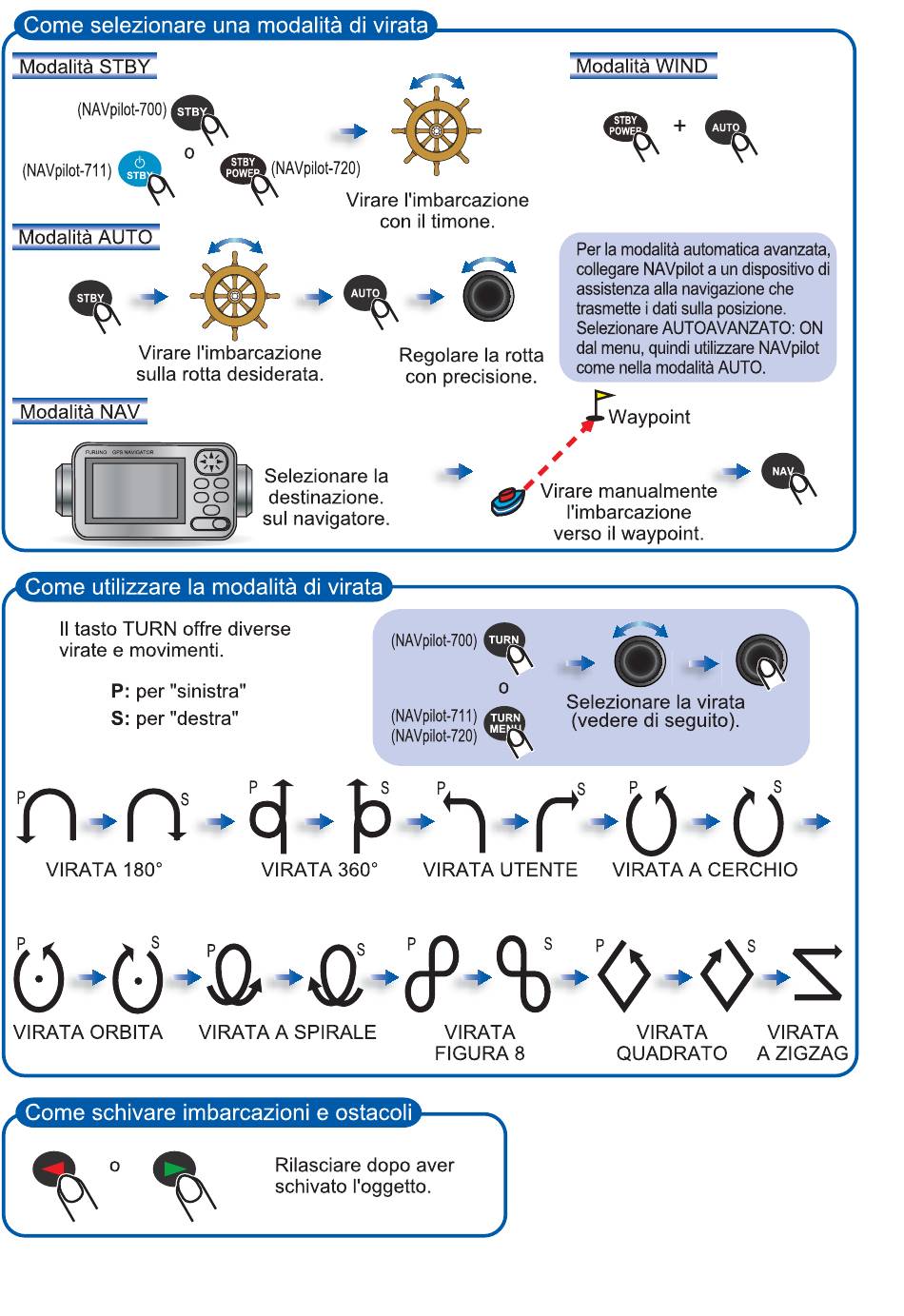 Come selezionare una modalità di virata

Modalità STBY

(NAVpilot-700) STBY

o

(NAVpilot-711) STBY

STBY POWER (NAVpilot-720)

Virare l'imbarcazione con il timone.

Modalità WIND

STBY POWER + AUTO

Modalità AUTO

STBY

Virare l'imbarcazione sulla rotta desiderata.

AUTO

Regolare la rotta con precisione.

Per la modalità automatica avanzata, collegare NAVpilot a un dispositivo di assistenza alla navigazione che trasmette i dati sulla posizione. Selezionare AUTOAVANZATO: ON dal menu, quindi utilizzare NAVpilot come nella modalità AUTO.

Modalità NAV

FURUNO GPS NAVIGATOR

Selezionare la destinazione. sul navigatore.

Waypoint

Virare manualmente l'imbarcazione verso il waypoint.

NAV

Come utilizzare la modalità di virata

Il tasto TURN offre diverse virate e movimenti.

P: per "sinistra"

S: per "destra"

(NAVpilot-700) TURN

o

(NAVpilot-711)
(NAVpilot-720) TURN MENU

Selezionare la virata (vedere di seguito).

P S VIRATA 180°

P S VIRATA 360°

P S VIRATA UTENTE

P S VIRATA A CERCHIO

P S VIRATA ORBITA

P S VIRATA A SPIRALE

P S VIRATA FIGURA 8

P S VIRATA QUADRATO

VIRATA A ZIGZAG

Come schivare imbarcazioni e ostacoli

o

Rilasciare dopo aver schivato l'oggetto.