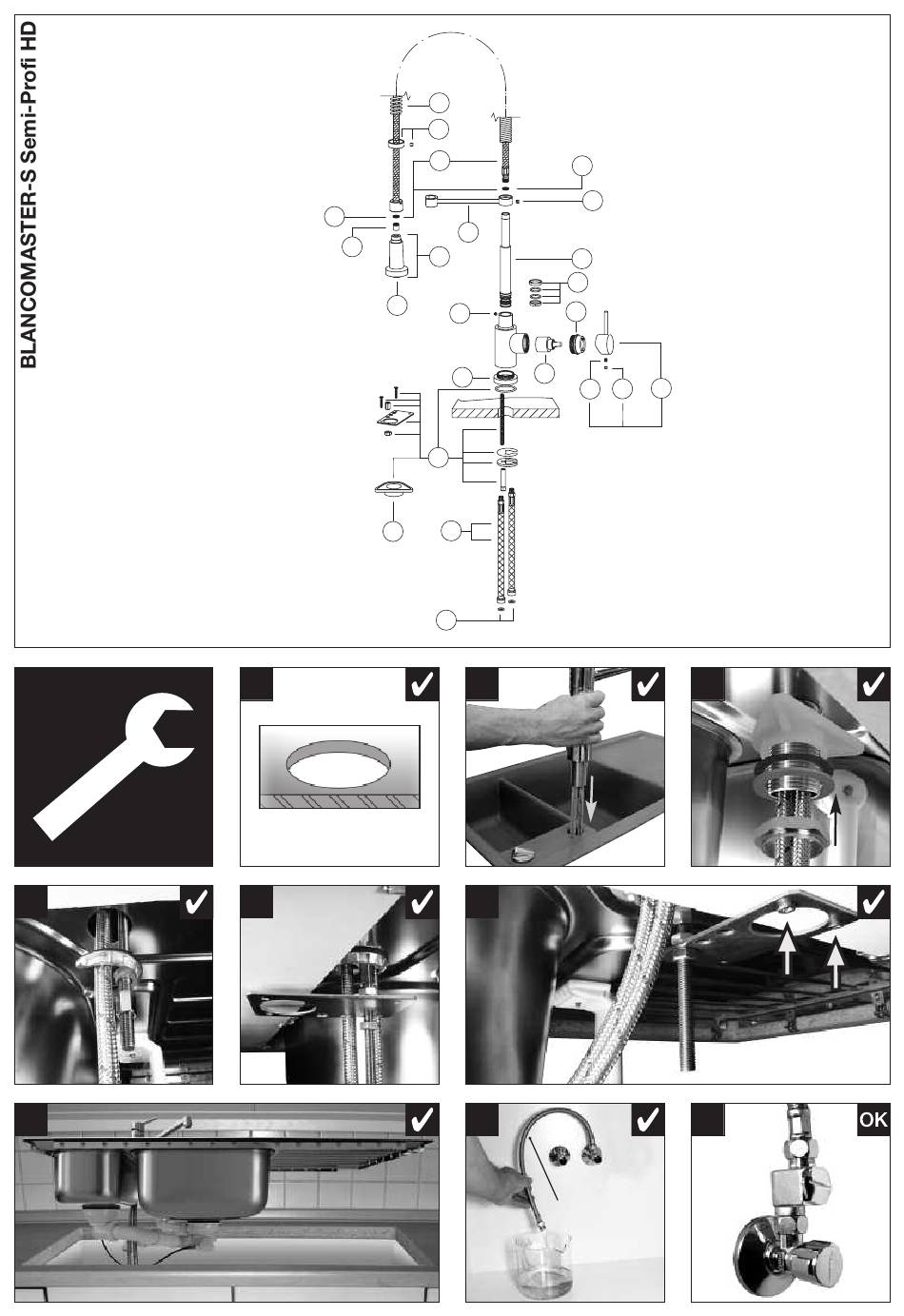 BLANCOMASTER-S Semi-Profi HD

OK