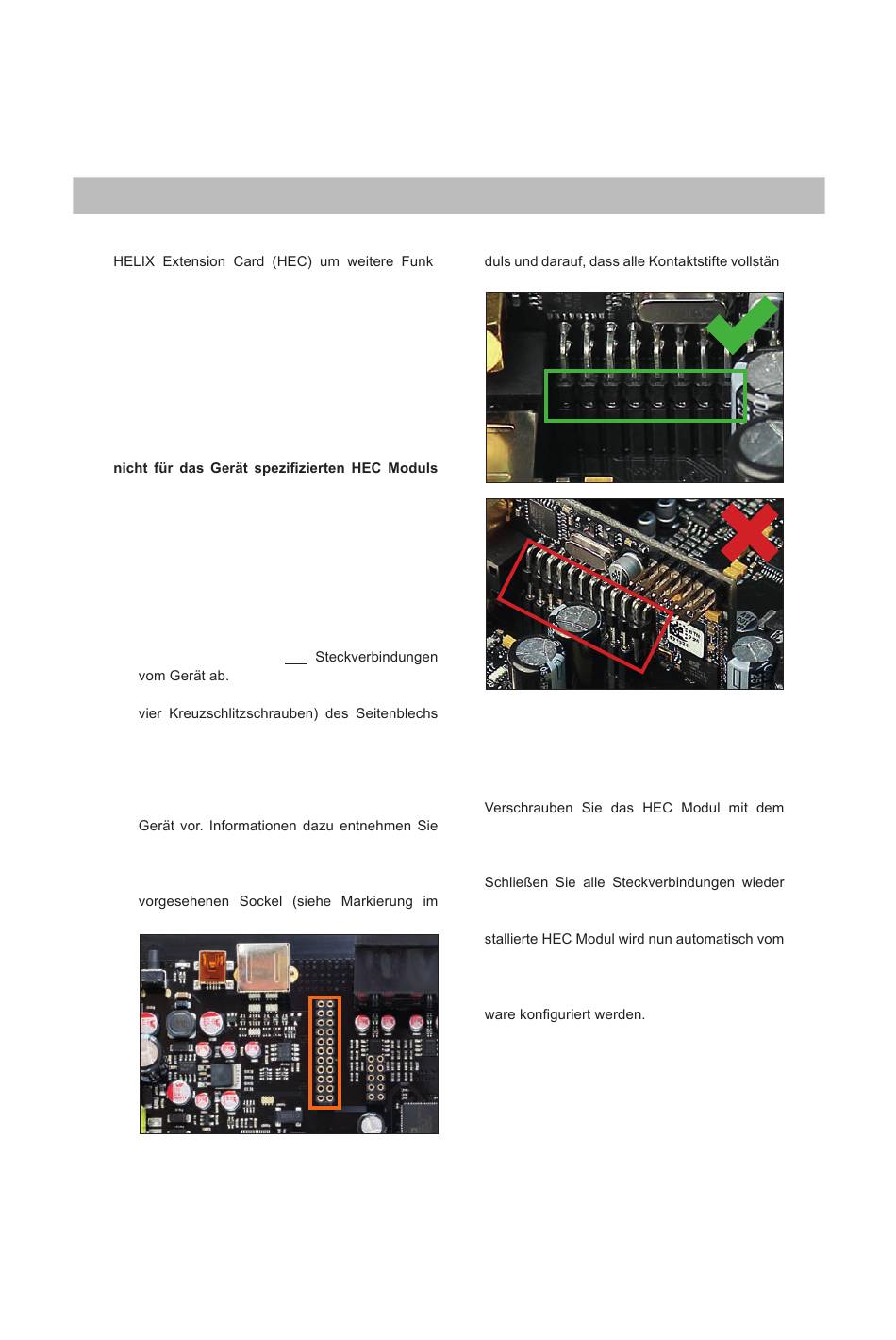 HELIX Extension Card (HEC) um weitere Funk

nicht für das Gerät spezifizierten HEC Moduls

Steckverbindungen vom Gerät ab.

vier Kreuzschlitzschrauben) des Seitenblechs

Gerät vor. Informationen dazu entnehmen Sie

vorgesehenen Sockel (siehe Markierung im

duls und darauf, dass alle Kontaktstifte vollstän

Verschrauben Sie das HEC Modul mit dem

Schließen Sie alle Steckverbindungen wieder

stallierte HEC Modul wird nun automatisch vom

ware konfiguriert werden.