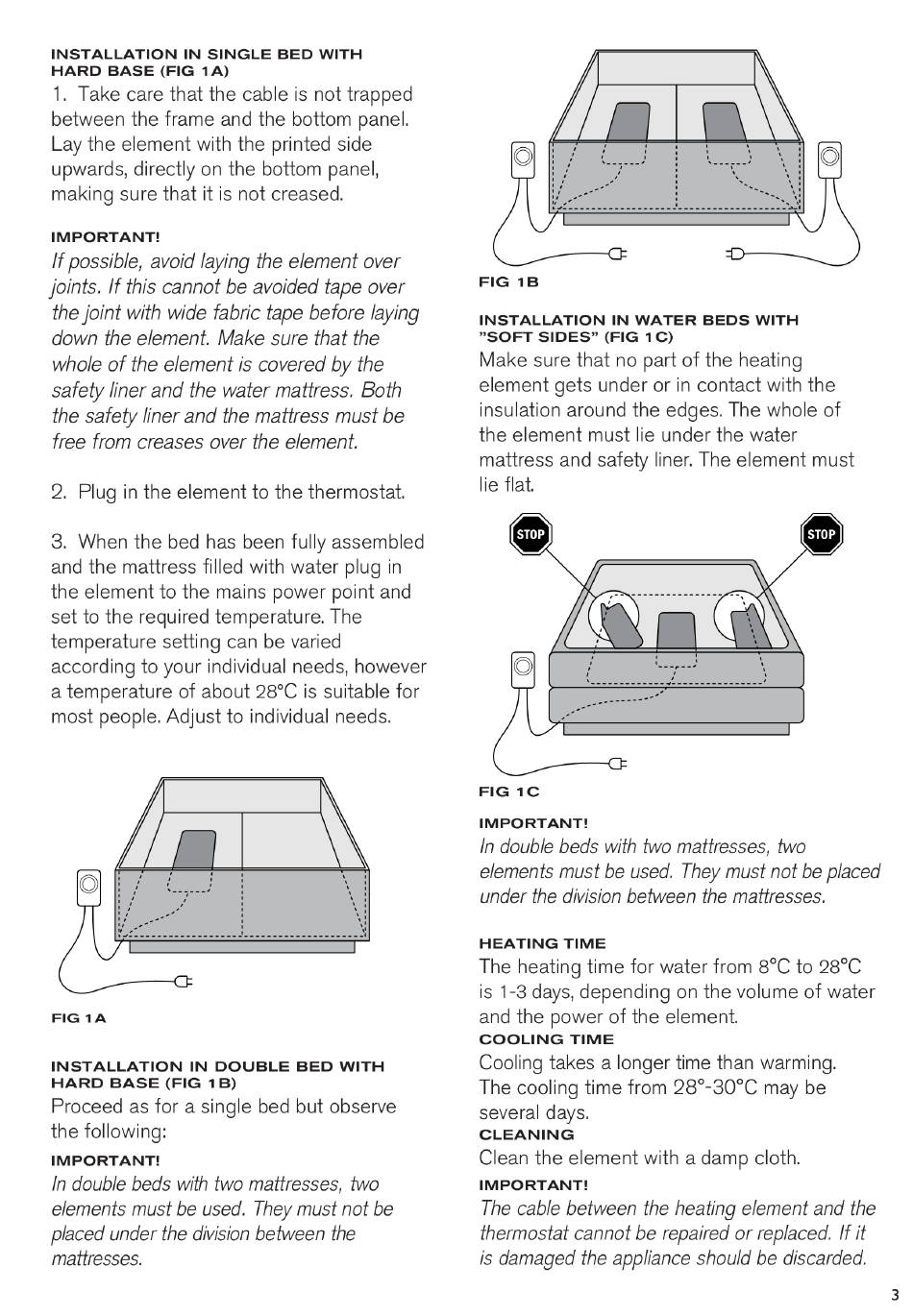 INSTALLATION IN SINGLE BED WITH HARD BASE (FIG 1A)
1. Take care that the cable is not trapped between the frame and the bottom panel. Lay the element with the printed side upwards, directly on the bottom panel, making sure that it is not creased.

IMPORTANT!
If possible, avoid laying the element over joints. If this cannot be avoided tape over the joint with wide fabric tape before laying down the element. Make sure that the whole of the element is covered by the safety liner and the water mattress. Both the safety liner and the mattress must be free from creases over the element.

2. Plug in the element to the thermostat.

3. When the bed has been fully assembled and the mattress filled with water plug in the element to the mains power point and set to the required temperature. The temperature setting can be varied according to your individual needs, however a temperature of about 28°C is suitable for most people. Adjust to individual needs.

FIG 1A

INSTALLATION IN DOUBLE BED WITH HARD BASE (FIG 1B)
Proceed as for a single bed but observe the following:

IMPORTANT!
In double beds with two mattresses, two elements must be used. They must not be placed under the division between the mattresses.

FIG 1B

INSTALLATION IN WATER BEDS WITH "SOFT SIDES" (FIG 1C)
Make sure that no part of the heating element gets under or in contact with the insulation around the edges. The whole of the element must lie under the water mattress and safety liner. The element must lie flat.

STOP

STOP

FIG 1C

IMPORTANT!
In double beds with two mattresses, two elements must be used. They must not be placed under the division between the mattresses.

HEATING TIME
The heating time for water from 8°C to 28°C is 1-3 days, depending on the volume of water and the power of the element.
COOLING TIME
Cooling takes a longer time than warming. The cooling time from 28°-30°C may be several days.
CLEANING
Clean the element with a damp cloth.
IMPORTANT!
The cable between the heating element and the thermostat cannot be repaired or replaced. If it is damaged the appliance should be discarded.

3