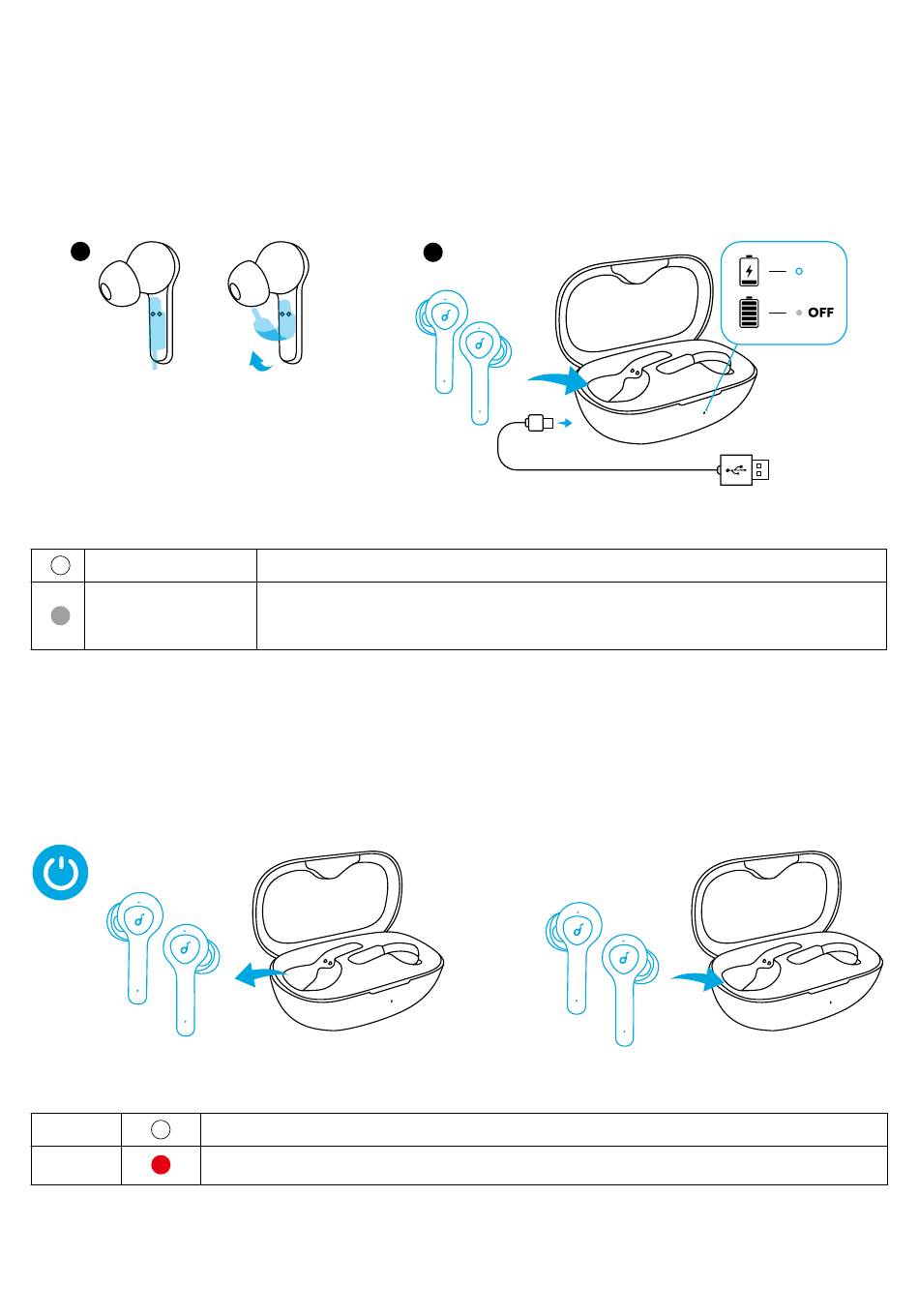 OFF