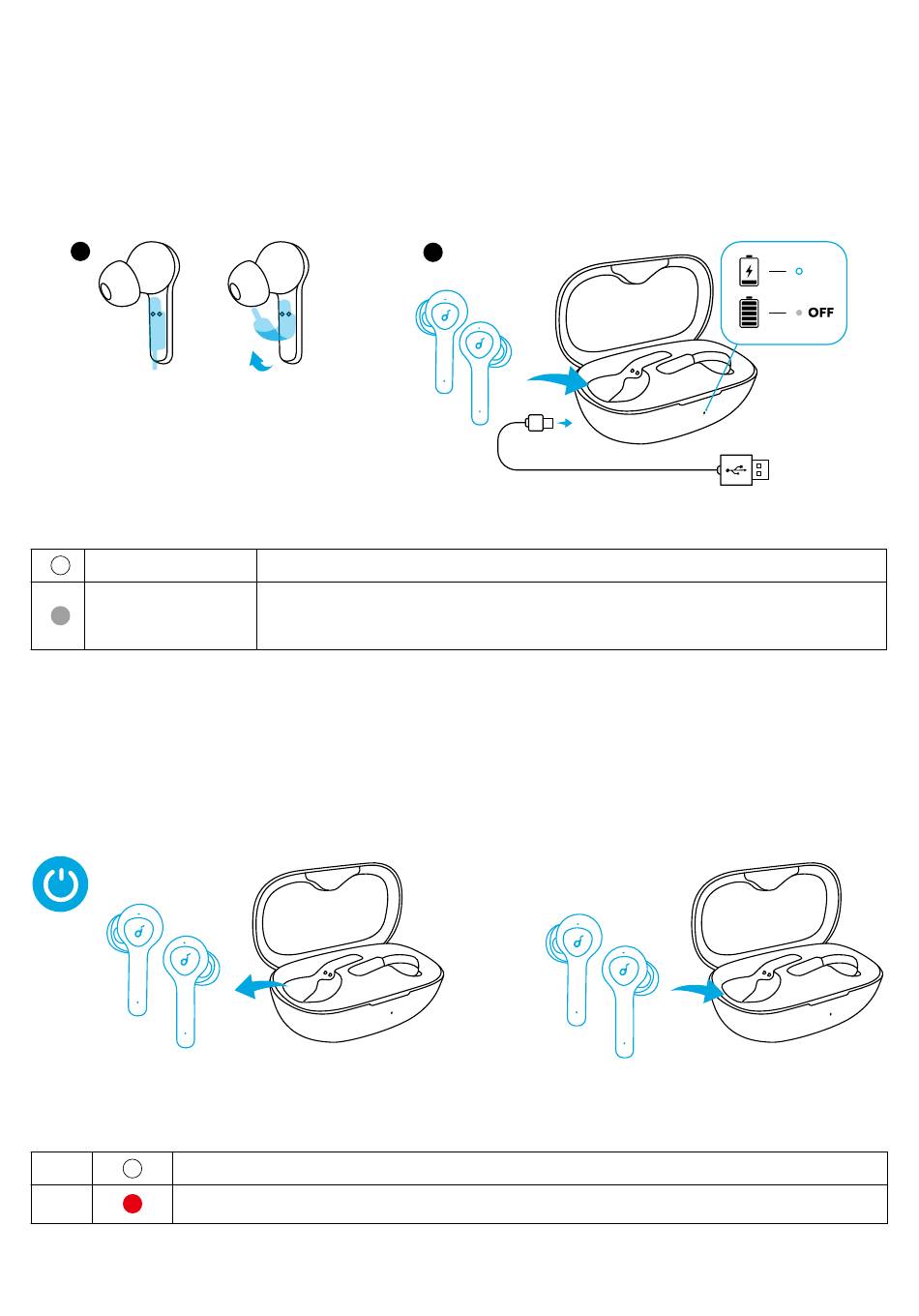 OFF